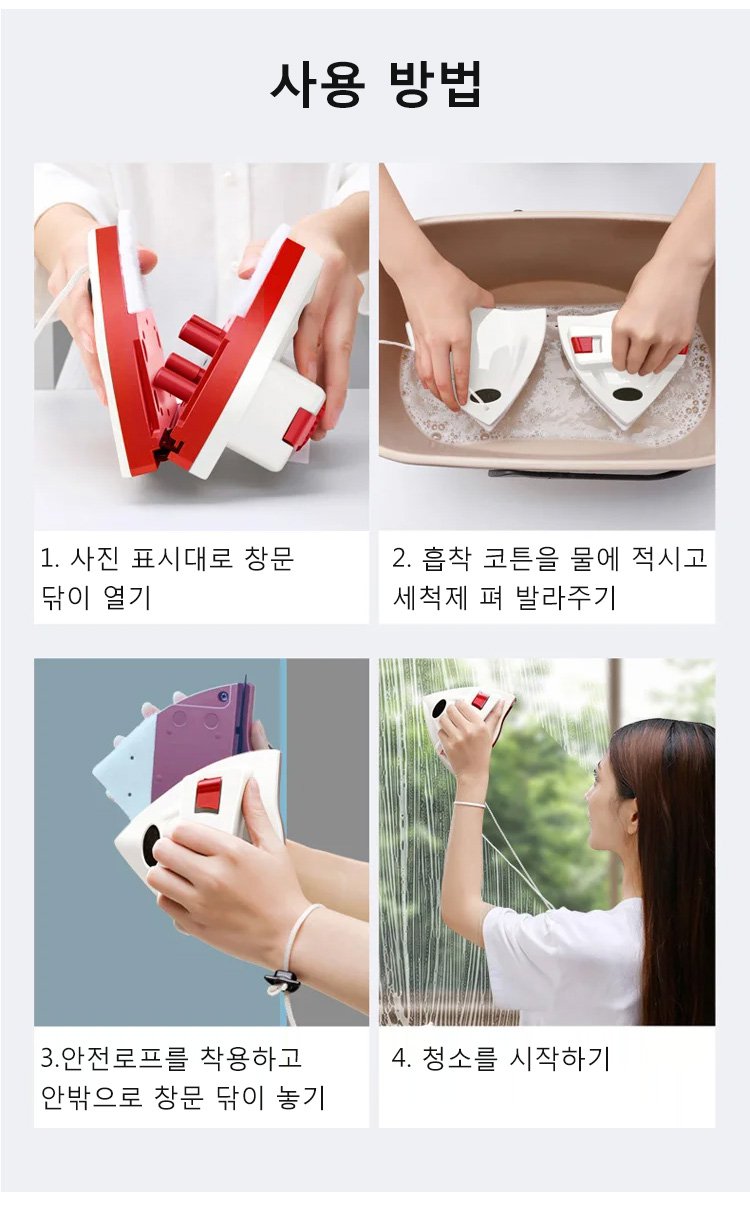 사용 방법

1. 사진 표시대로 창문 닦이 열기

2. 흡착 코튼을 물에 적시고 세척제 펴 발라주기

3.안전로프를 착용하고 안밖으로 창문 닦이 놓기

4. 청소를 시작하기