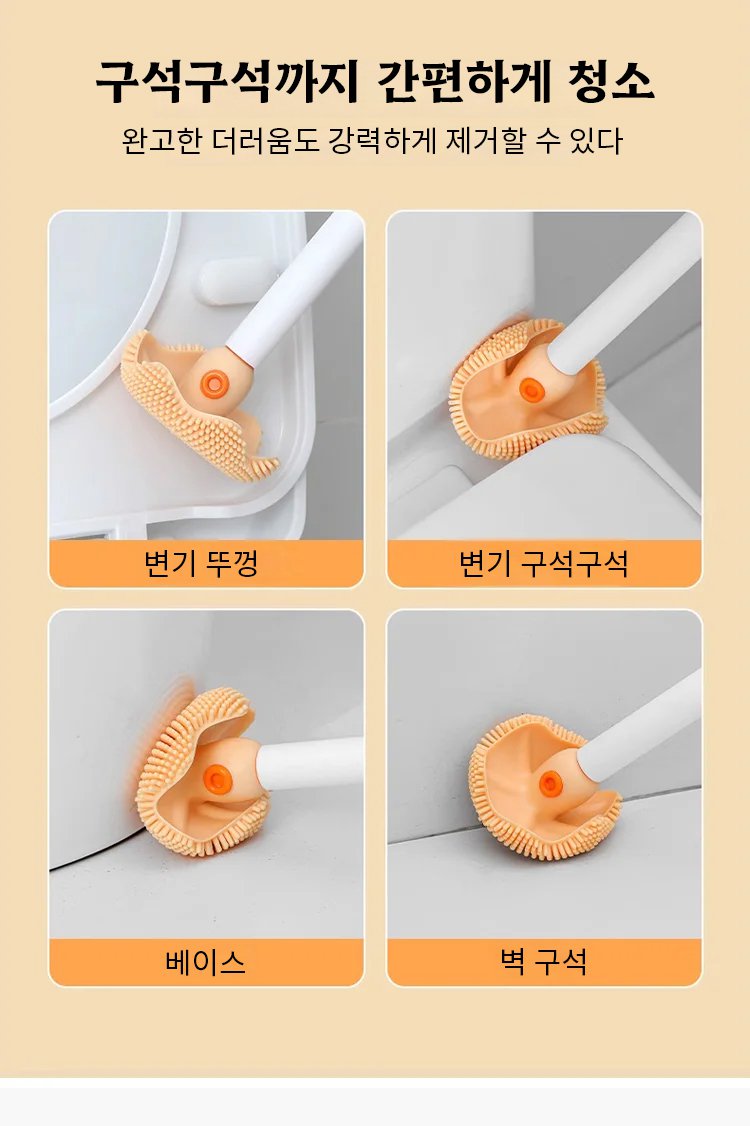 구석구석까지 간편하게 청소

완고한 더러움도 강력하게 제거할 수 있다

변기 뚜껑

변기 구석구석

베이스

벽 구석