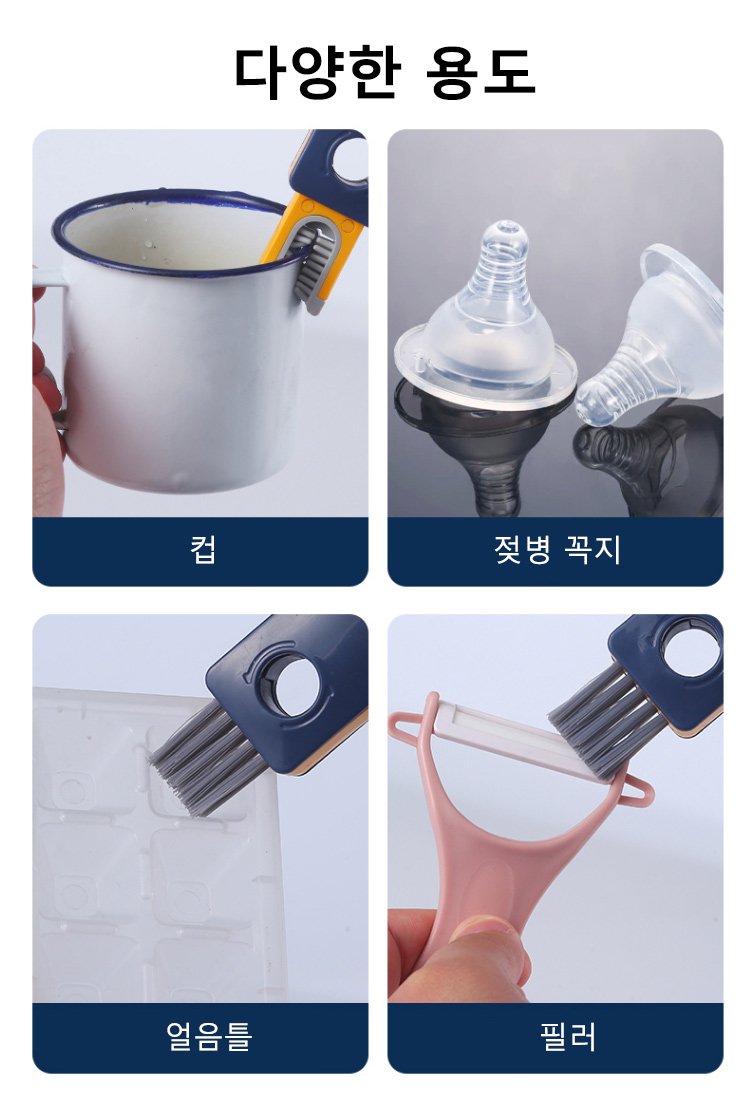 다양한 용도

컵

젖병 꼭지

얼음틀

필러