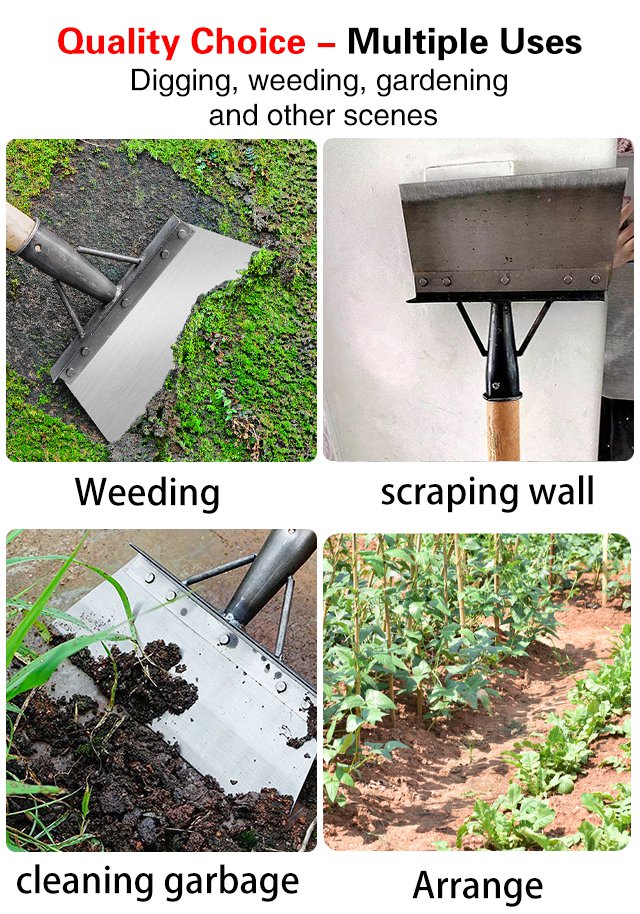 Quality Choice – Multiple Uses
Digging, weeding, gardening and other scenes

Weeding

scraping wall

cleaning garbage

Arrange