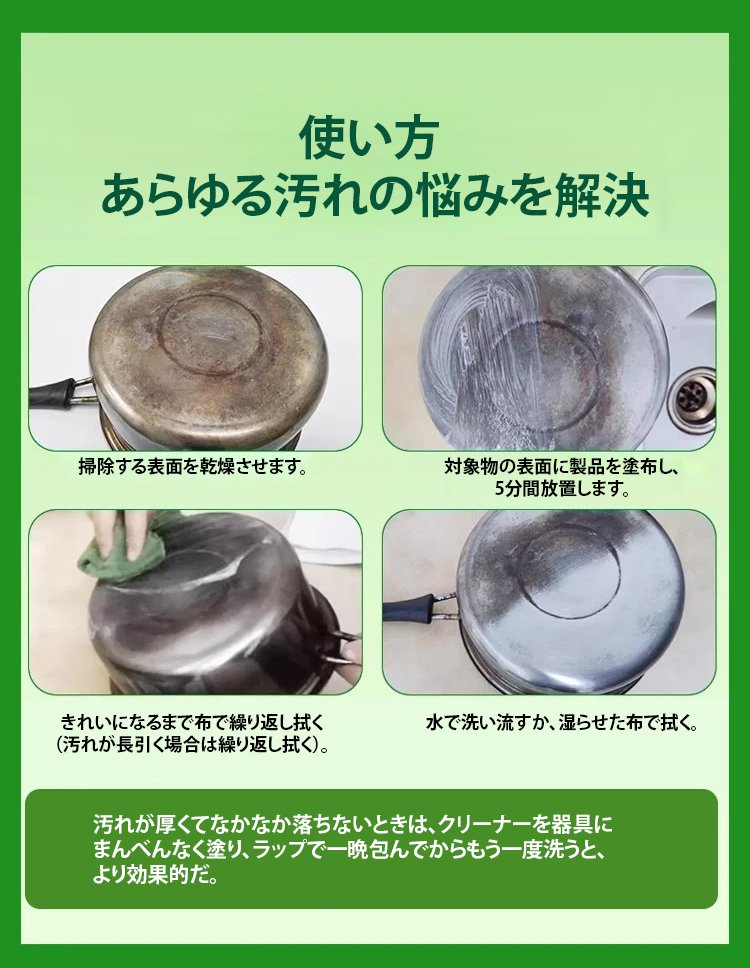 使い方
あらゆる汚れの悩みを解決

掃除する表面を乾燥させます。

対象物の表面に製品を塗布し、5分間放置します。

きれいになるまで布で繰り返し拭く（汚れが長引く場合は繰り返し拭く）。

水で洗い流すか、湿らせた布で拭く。

汚れが厚くてなかなか落ちないときは、クリーナーを器具にまんべんなく塗り、ラップで一晩包んでからもう一度洗うと、より効果的だ。