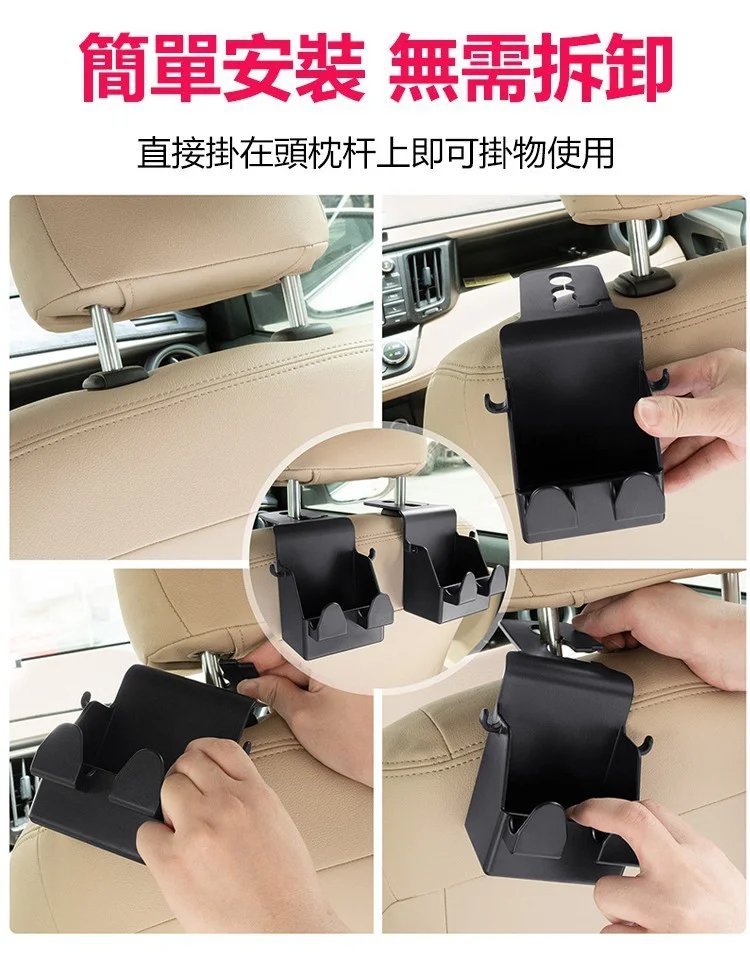 簡單安裝 無需拆卸

直接掛在頭枕杆上即可掛物使用