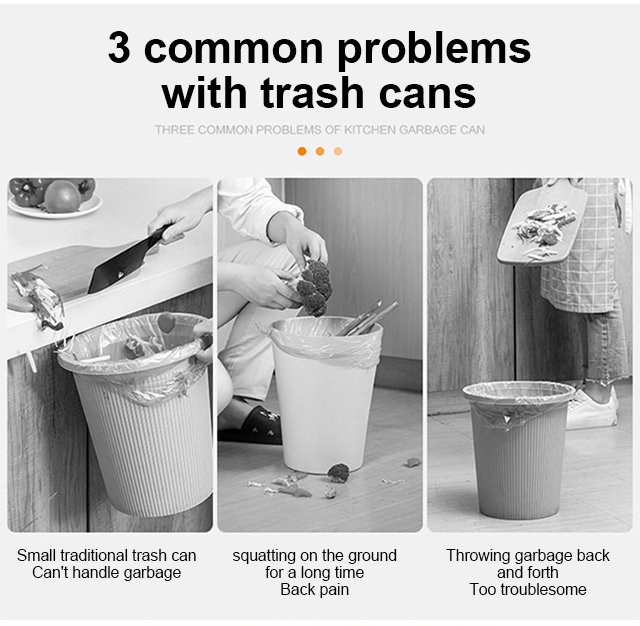 3 common problems with trash cans

THREE COMMON PROBLEMS OF KITCHEN GARBAGE CAN

Small traditional trash can
Can't handle garbage

squatting on the ground
for a long time
Back pain

Throwing garbage back
and forth
Too troublesome