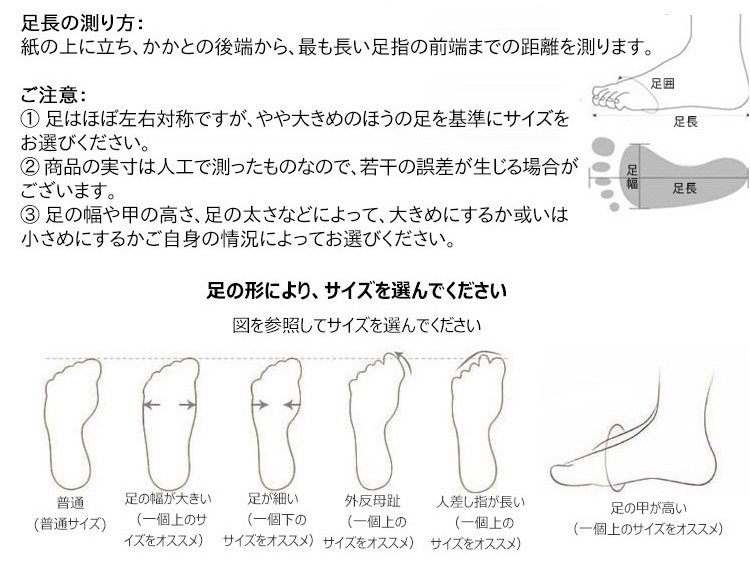 足長の測り方：
紙の上に立ち、かかとの後端から、最も長い足指の前端までの距離を測ります。

ご注意：
① 足はほぼ左右対称ですが、やや大きめのほうの足を基準にサイズをお選びください。
② 商品の実寸は人工で測ったものなので、若干の誤差が生じる場合がございます。
③ 足の幅や甲の高さ、足の太さなどによって、大きめにするか或いは小さめにするかご自身の情況によってお選びください。

足囲
足長
足幅
足長

足の形により、サイズを選んでください
図を参照してサイズを選んでください

普通
（普通サイズ）

足の幅が大きい
（一個上のサイズをオススメ）

足が細い
（一個下のサイズをオススメ）

外反母趾
（一個上のサイズをオススメ）

人差し指が長い
（一個上のサイズをオススメ）

足の甲が高い
（一個上のサイズをオススメ）