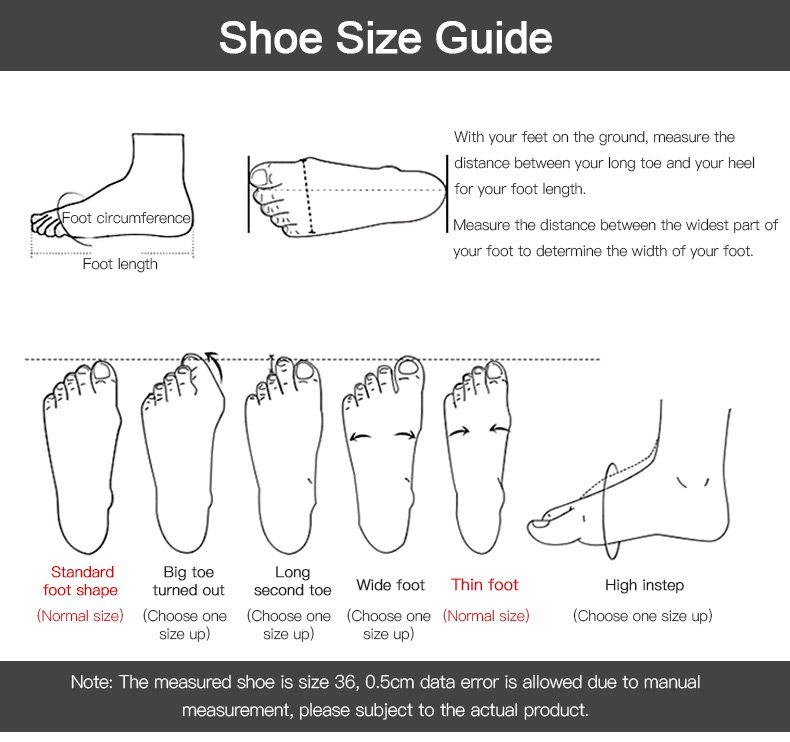 Shoe Size Guide

Foot circumference

Foot length

With your feet on the ground, measure the distance between your long toe and your heel for your foot length.

Measure the distance between the widest part of your foot to determine the width of your foot.

Standard foot shape
(Normal size)

Big toe turned out
(Choose one size up)

Long second toe
(Choose one size up)

Wide foot
(Choose one size up)

Thin foot
(Normal size)

High instep
(Choose one size up)

Note: The measured shoe is size 36, 0.5cm data error is allowed due to manual measurement, please subject to the actual product.