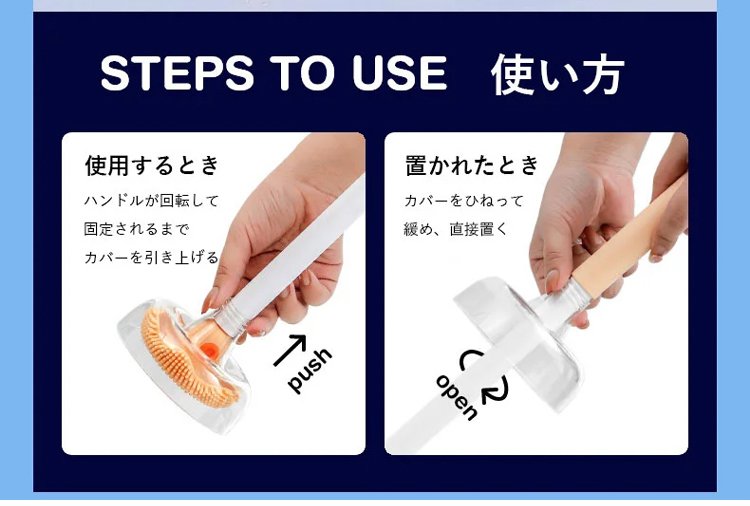 STEPS TO USE　使い方

使用するとき
ハンドルが回転して
固定されるまで
カバーを引き上げる

push

置かれたとき
カバーをひねって
緩め、直接置く

open