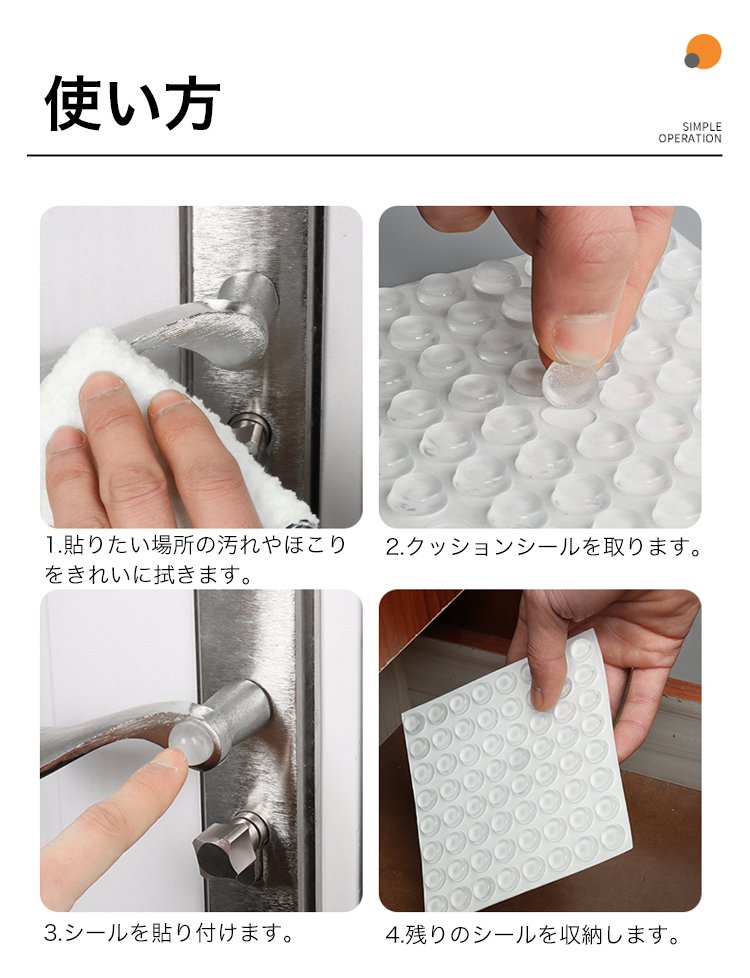 使い方

SIMPLE OPERATION

1.貼りたい場所の汚れやほこりをきれいに拭きます。

2.クッションシールを取ります。

3.シールを貼り付けます。

4.残りのシールを収納します。