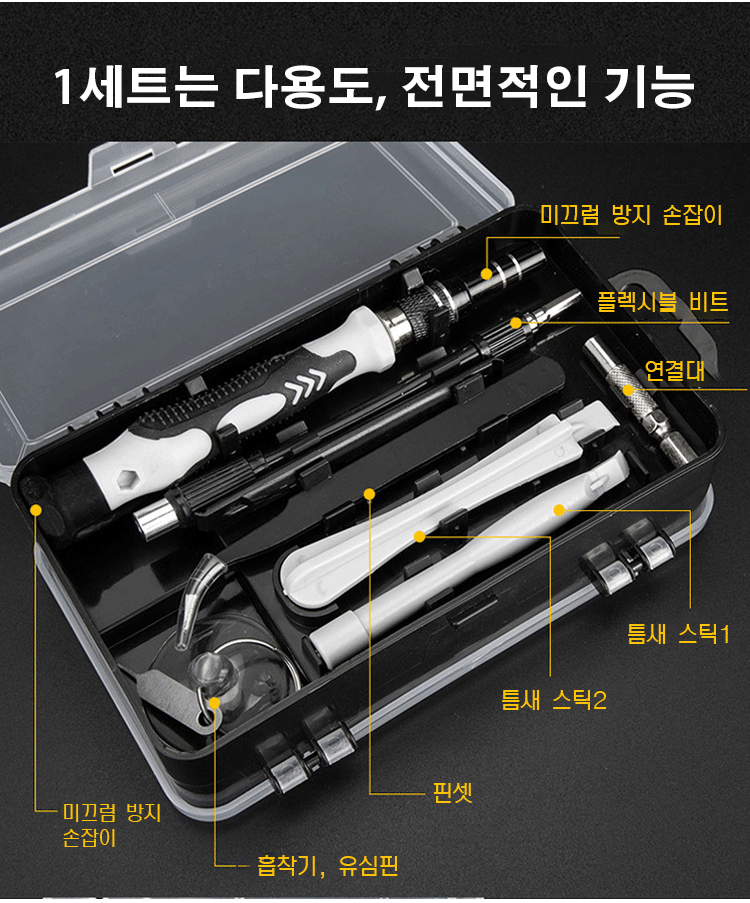 1세트는 다용도, 전면적인 기능

미끄럼 방지 손잡이

플렉시블 비트

연결대

틈새 스틱1

틈새 스틱2

핀셋

미끄럼 방지 손잡이

흡착기, 유심핀