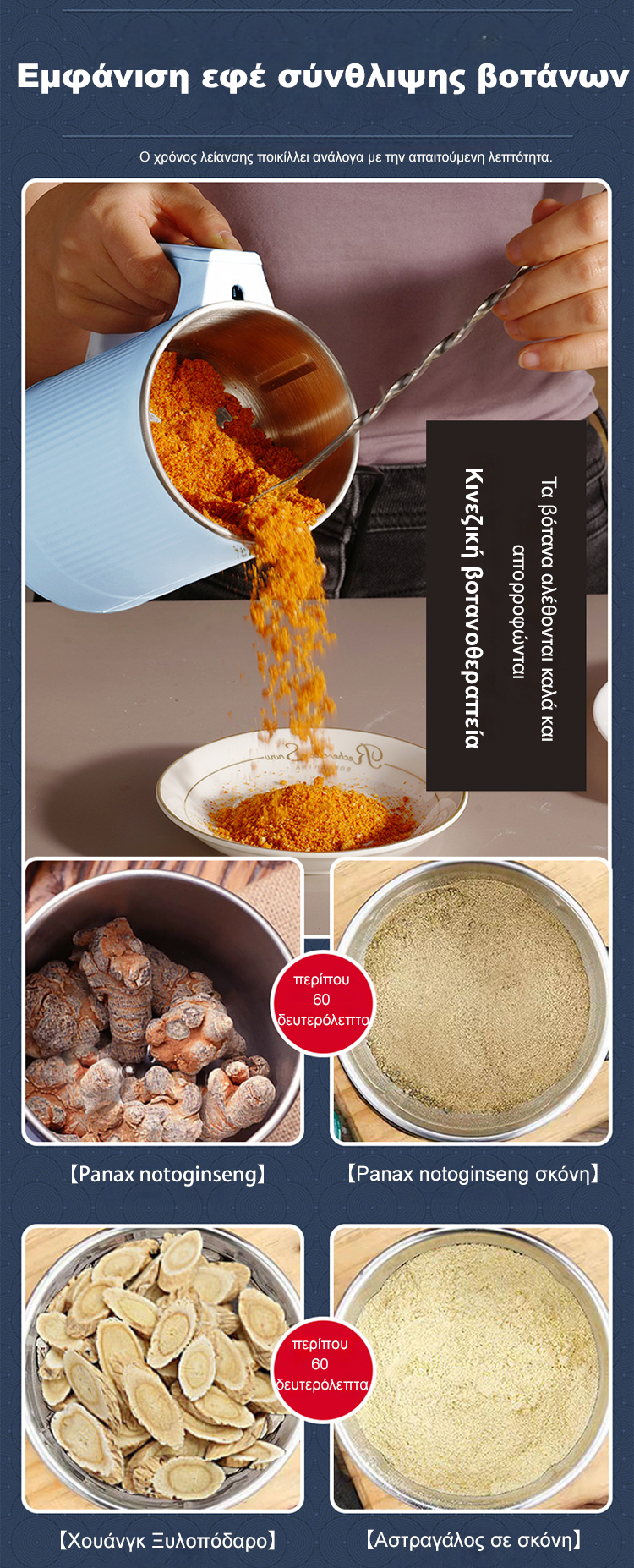 Εμφάνιση εφέ σύνθλιψης βοτάνων

Ο χρόνος λείανσης ποικίλλει ανάλογα με την απαιτούμενη λεπτότητα.

Τα βότανα αλέθονται καλά και απορροφώνται

Κινεζική βοτανοθεραπεία

περίπου 60 δευτερόλεπτα

【Panax notoginseng】

【Panax notoginseng σκόνη】

περίπου 60 δευτερόλεπτα

【Χουάνγκ Ξυλοπόδαρο】

【Αστραγάλος σε σκόνη】