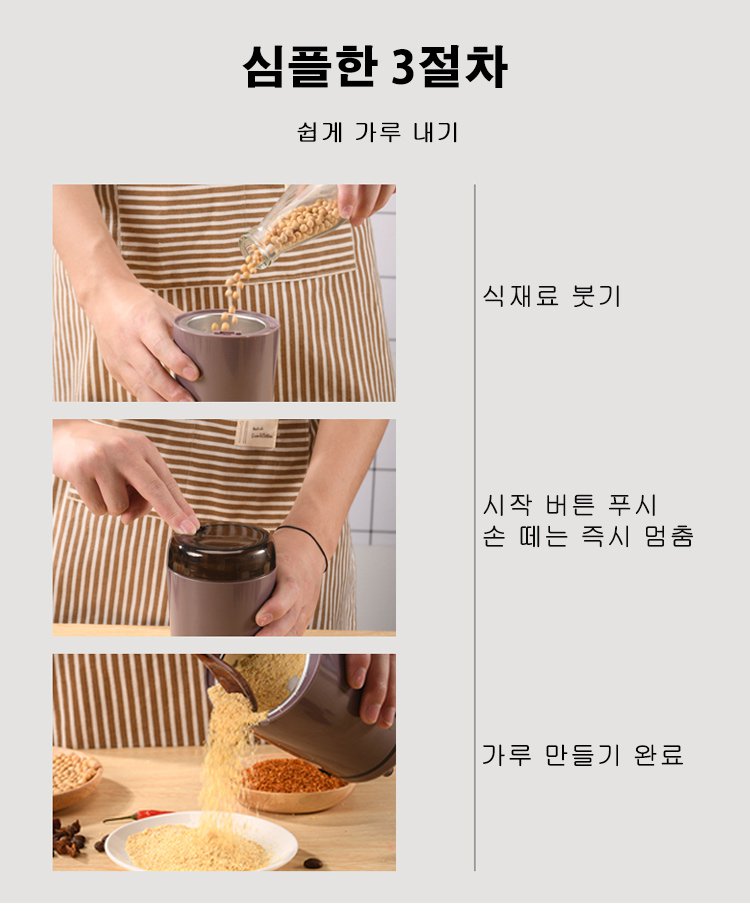 심플한 3절차

쉽게 가루 내기

식재료 붓기

시작 버튼 푸시
손 떼는 즉시 멈춤

가루 만들기 완료