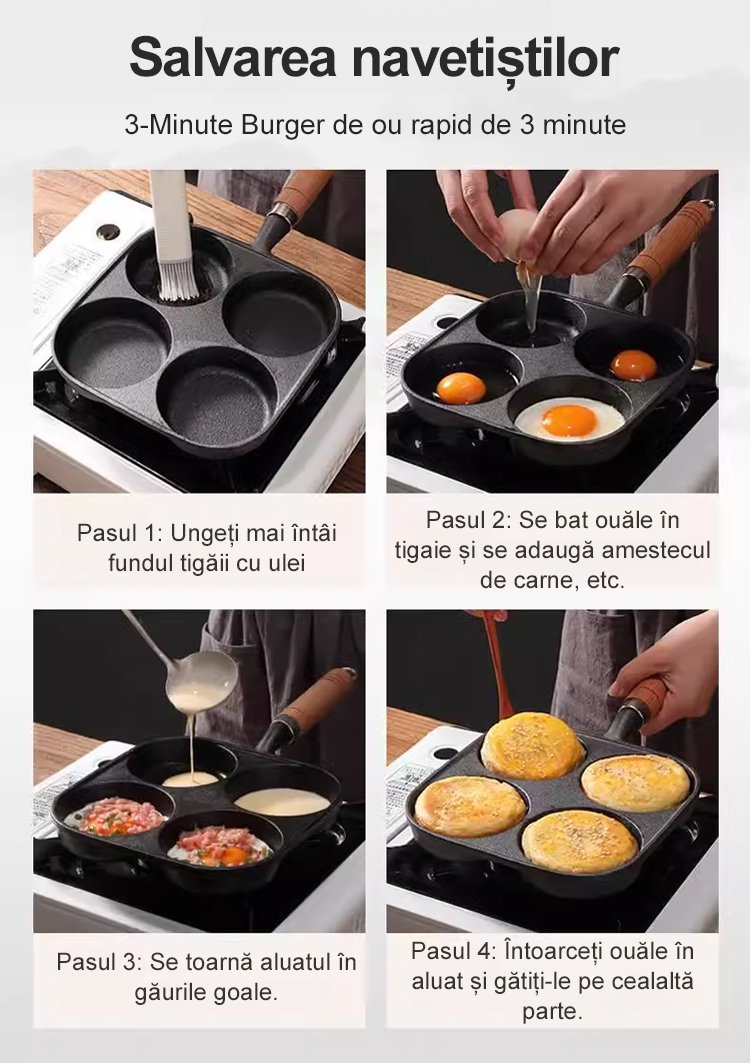 Salvarea navetiștilor

3-Minute Burger de ou rapid de 3 minute

Pasul 1: Ungeți mai întâi fundul tigăii cu ulei

Pasul 2: Se bat ouăle în tigaie și se adaugă amestecul de carne, etc.

Pasul 3: Se toarnă aluatul în găurile goale.

Pasul 4: Întoarceți ouăle în aluat și gătiți-le pe cealaltă parte.