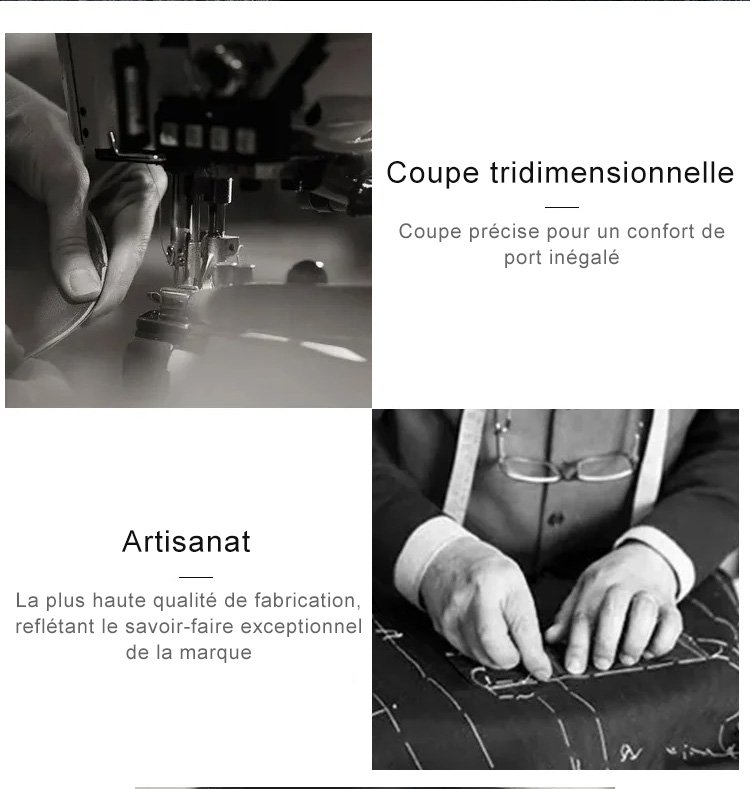 Coupe tridimensionnelle

Coupe précise pour un confort de port inégalé

Artisanat

La plus haute qualité de fabrication, reflétant le savoir-faire exceptionnel de la marque