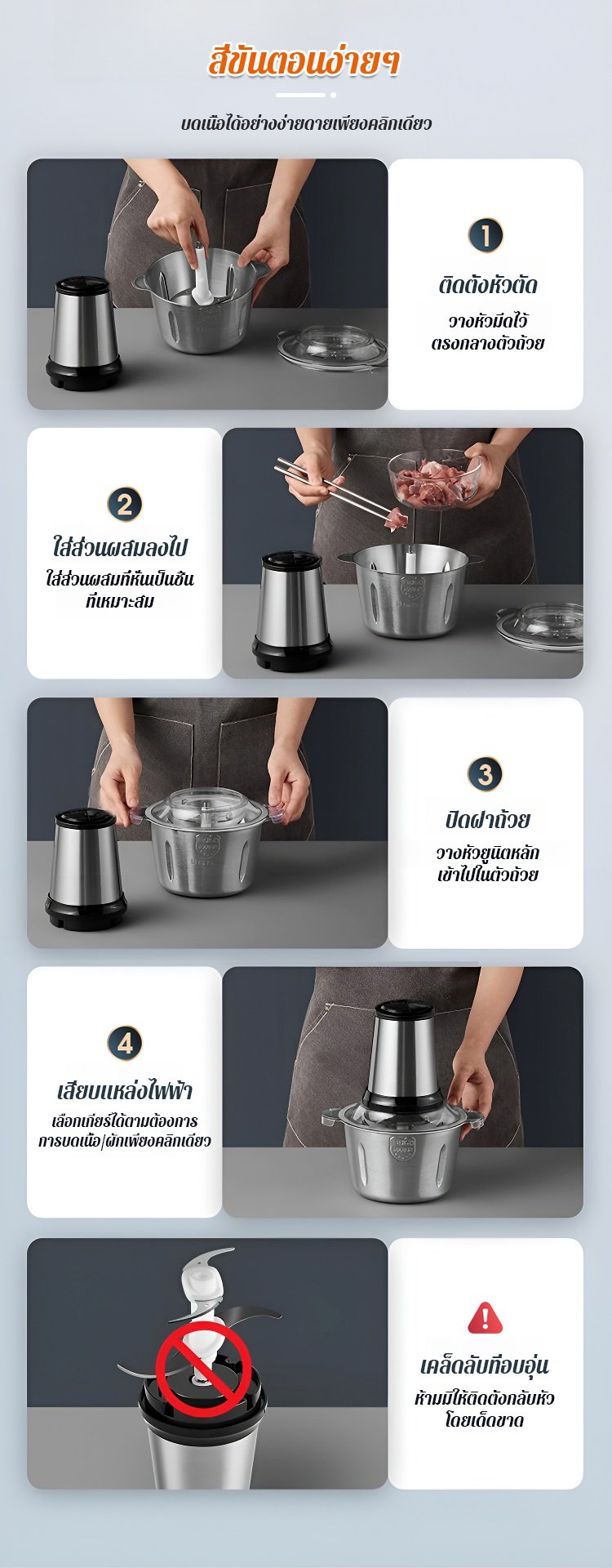 สี่ขั้นตอนง่ายๆ

บดเนื้อได้อย่างง่ายดายเพียงคลิกเดียว

1

ติดตั้งหัวตัด

วางหัวมีดไว้ตรงกลางตัวถ้วย

2

ใส่ส่วนผสมลงไป

ใส่ส่วนผสมที่หั่นเป็นชิ้นที่เหมาะสม

3

ปิดฝาถ้วย

วางหัวยูนิตหลักเข้าไปในตัวถ้วย

4

เสียบแหล่งไฟฟ้า

เลือกเกียร์ได้ตามต้องการ การบดเนื้อ/ผักเพียงคลิกเดียว

เคล็ดลับที่อบอุ่น

ห้ามมิให้ติดตั้งกลับหัวโดยเด็ดขาด