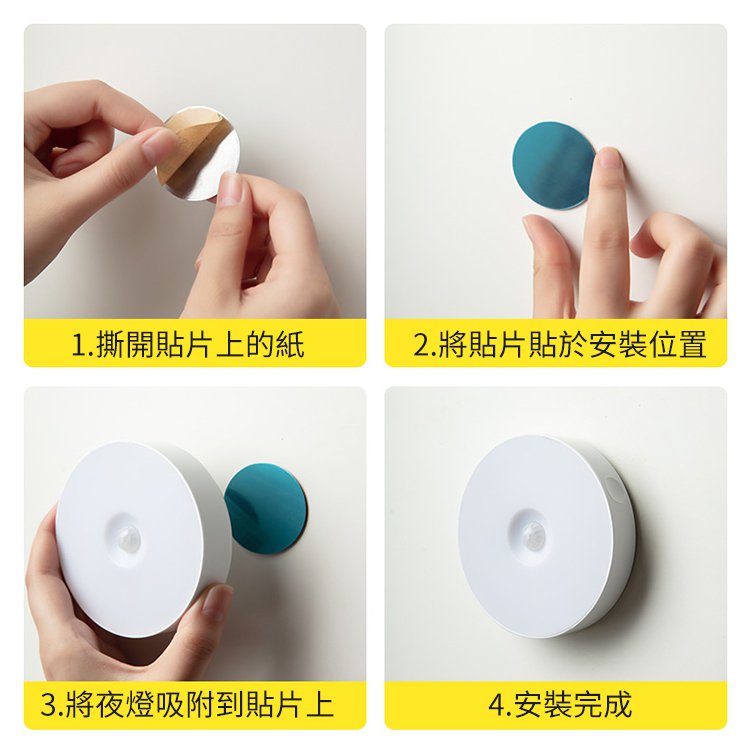 1.撕開貼片上的紙

2.將貼片貼於安裝位置

3.將夜燈吸附到貼片上

4.安裝完成