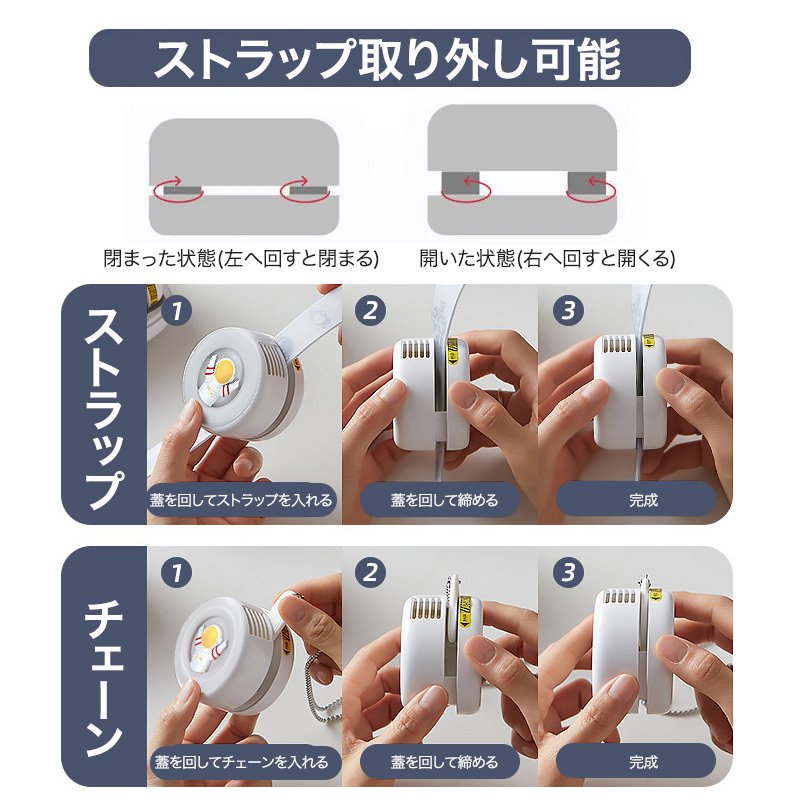 ストラップ取り外し可能

閉まった状態(左へ回すと閉まる)

開いた状態(右へ回すと開くる)

ストラップ

1
蓋を回してストラップを入れる

2
蓋を回して締める

3
完成

チェーン

1
蓋を回してチェーンを入れる

2
蓋を回して締める

3
完成