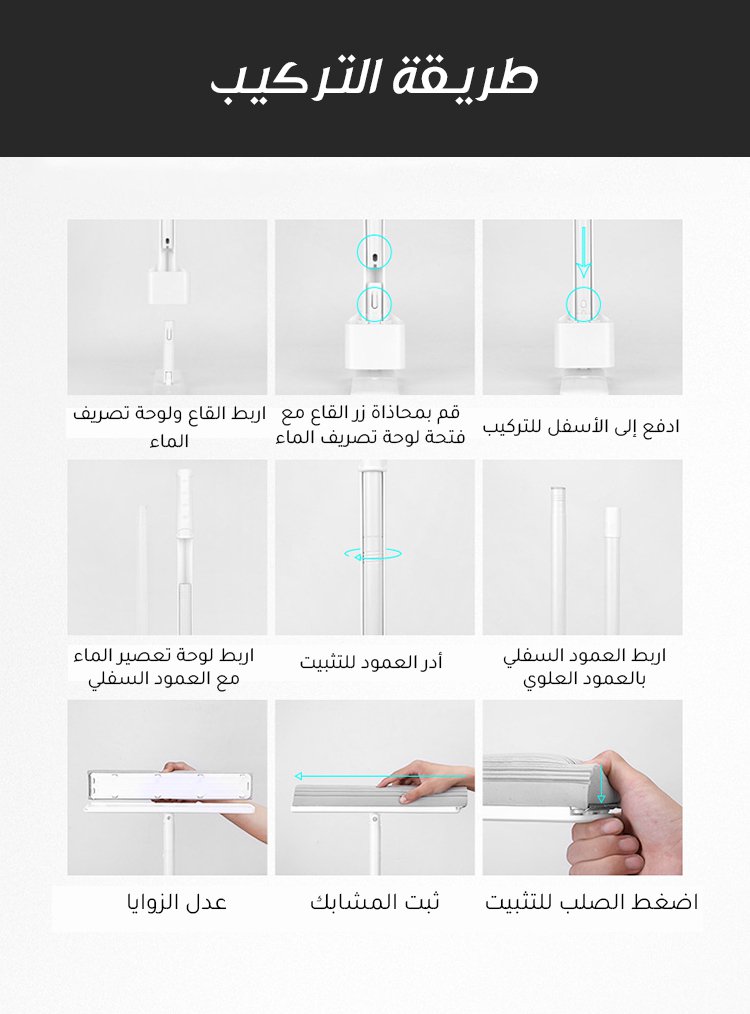 طريقة التركيب

ادفع إلى الأسفل للتركيب

قم بمحاذاة زر القاع مع فتحة لوحة تصريف الماء

اربط القاع ولوحة تصريف الماء

اربط العمود السفلي بالعمود العلوي

أدر العمود للتثبيت

اربط لوحة تعصير الماء مع العمود السفلي

اضغط الصلب للتثبيت

ثبت المشابك

عدل الزوايا