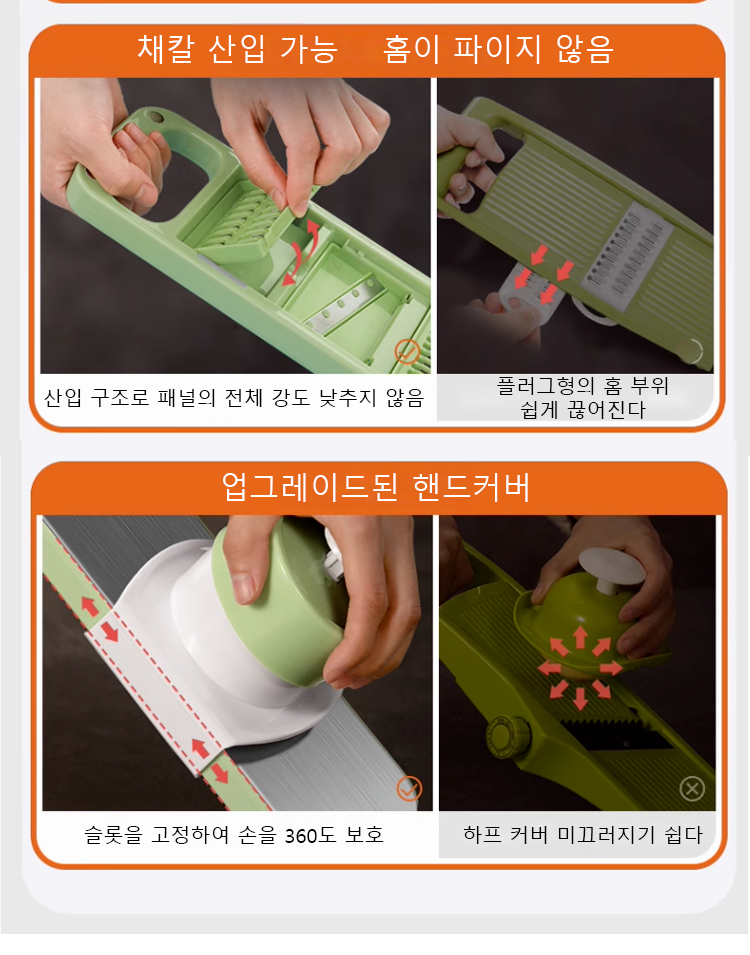 채칼 산입 가능　홈이 파이지 않음

산입 구조로 패널의 전체 강도 낮추지 않음

플러그형의 홈 부위 쉽게 끊어진다

업그레이드된 핸드커버

슬롯을 고정하여 손을 360도 보호

하프 커버 미끄러지기 쉽다