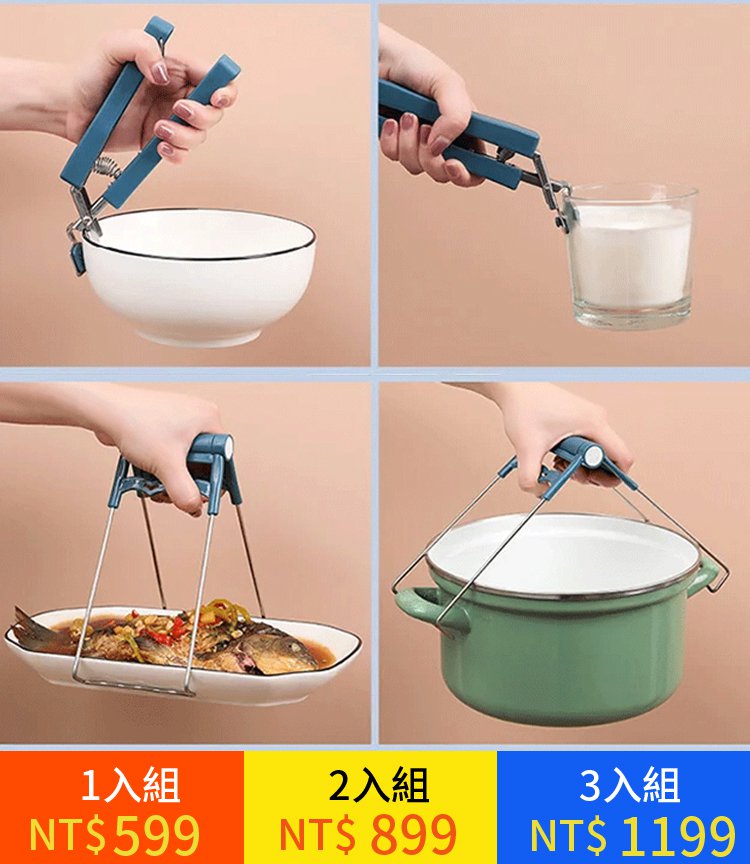 1入組
NT$599

2入組
NT$ 899

3入組
NT$ 1199