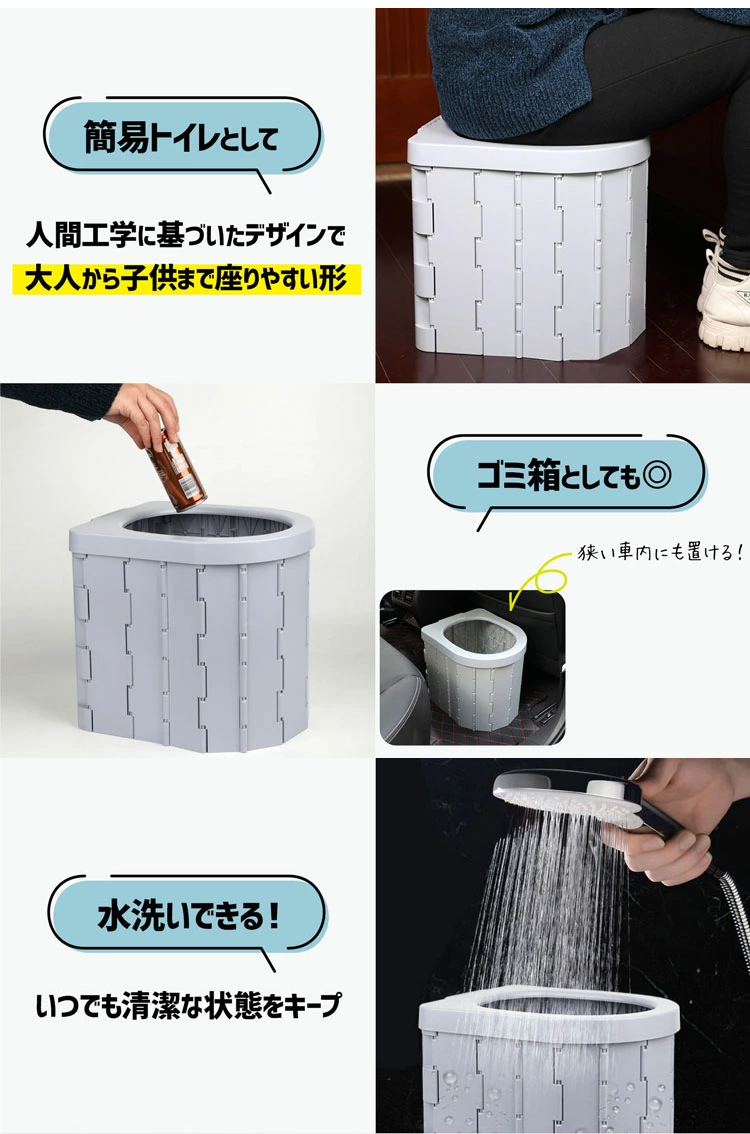 簡易トイレとして

人間工学に基づいたデザインで
大人から子供まで座りやすい形

ゴミ箱としても◎

狭い車内にも置ける！

水洗いできる！

いつでも清潔な状態をキープ