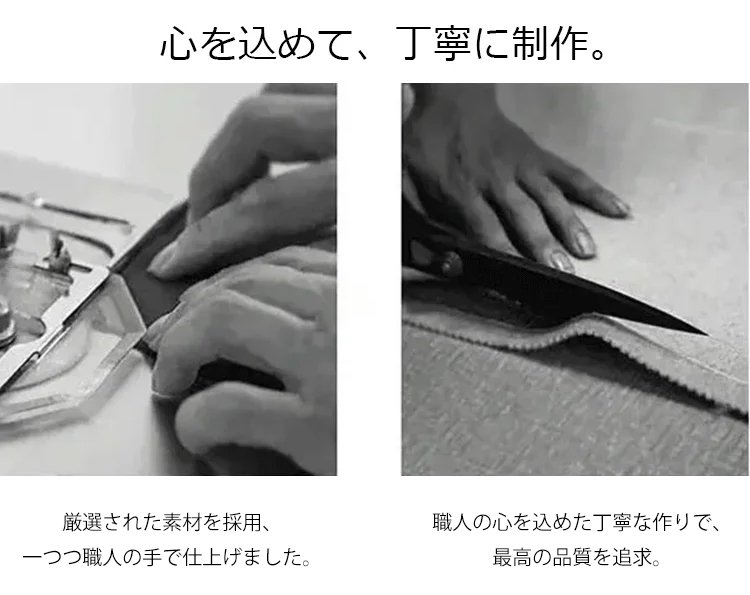 心を込めて、丁寧に制作。

厳選された素材を採用、
一つつ職人の手で仕上げました。

職人の心を込めた丁寧な作りで、
最高の品質を追求。