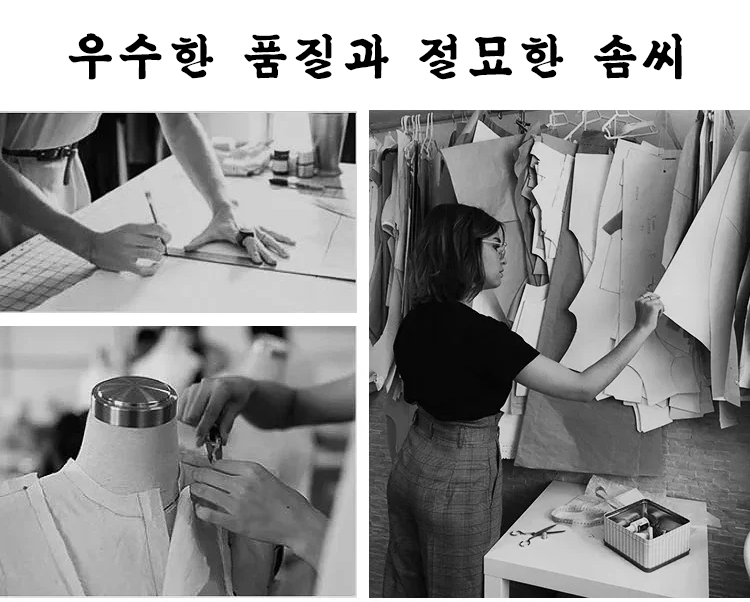 우수한 품질과 절묘한 솜씨