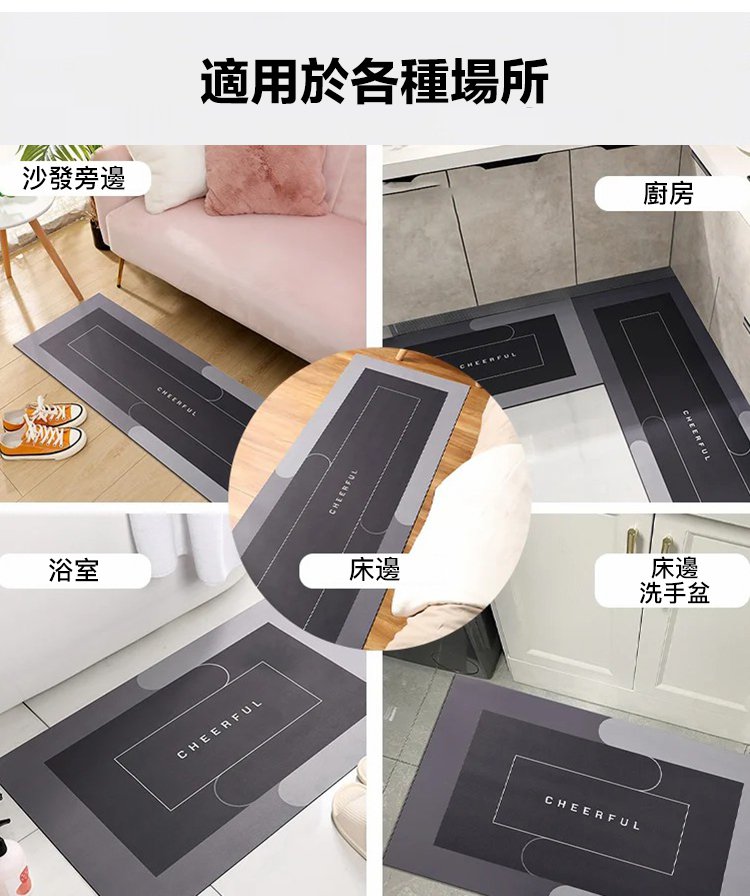 適用於各種場所

沙發旁邊

CHEERFUL

廚房

CHEERFUL

CHEERFUL

CHEERFUL

浴室

床邊

床邊
洗手盆

CHEERFUL

CHEERFUL