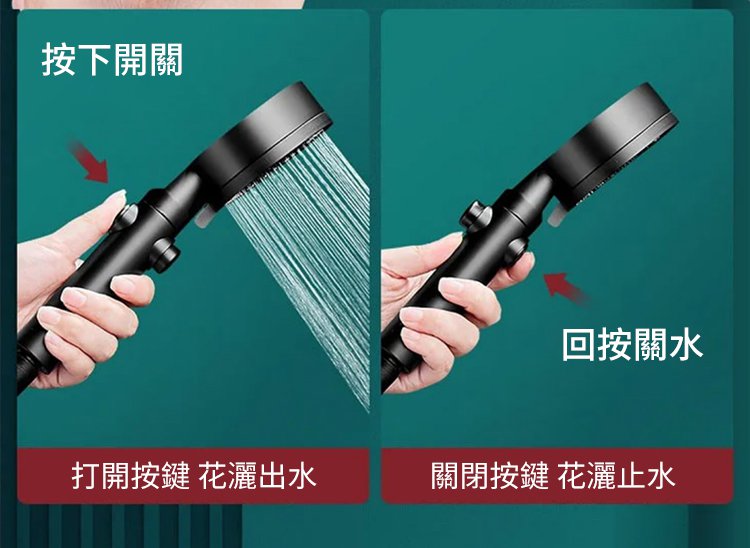 按下開關

打開按鍵 花灑出水

回按關水

關閉按鍵 花灑止水