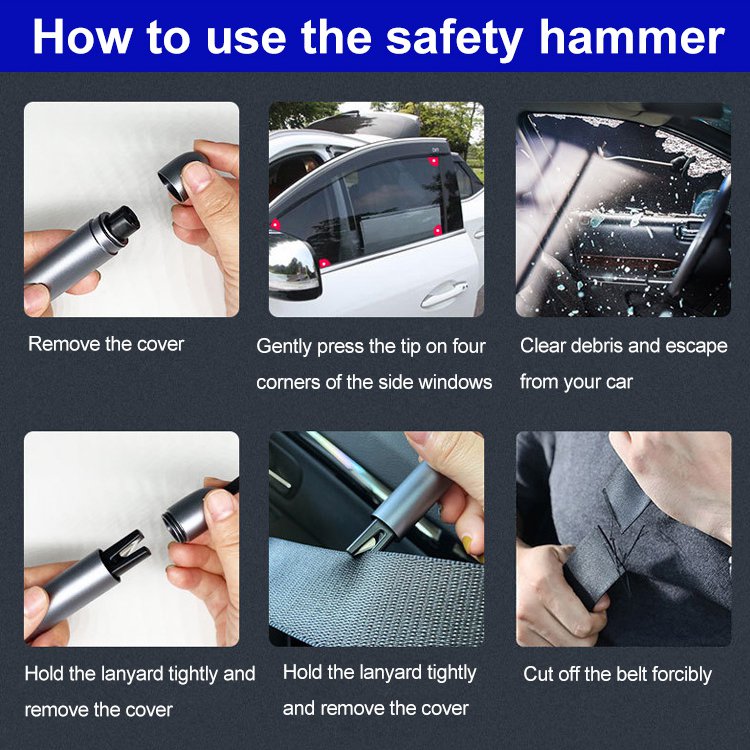 How to use the safety hammer

Remove the cover

Gently press the tip on four corners of the side windows

Clear debris and escape from your car

Hold the lanyard tightly and remove the cover

Hold the lanyard tightly and remove the cover

Cut off the belt forcibly