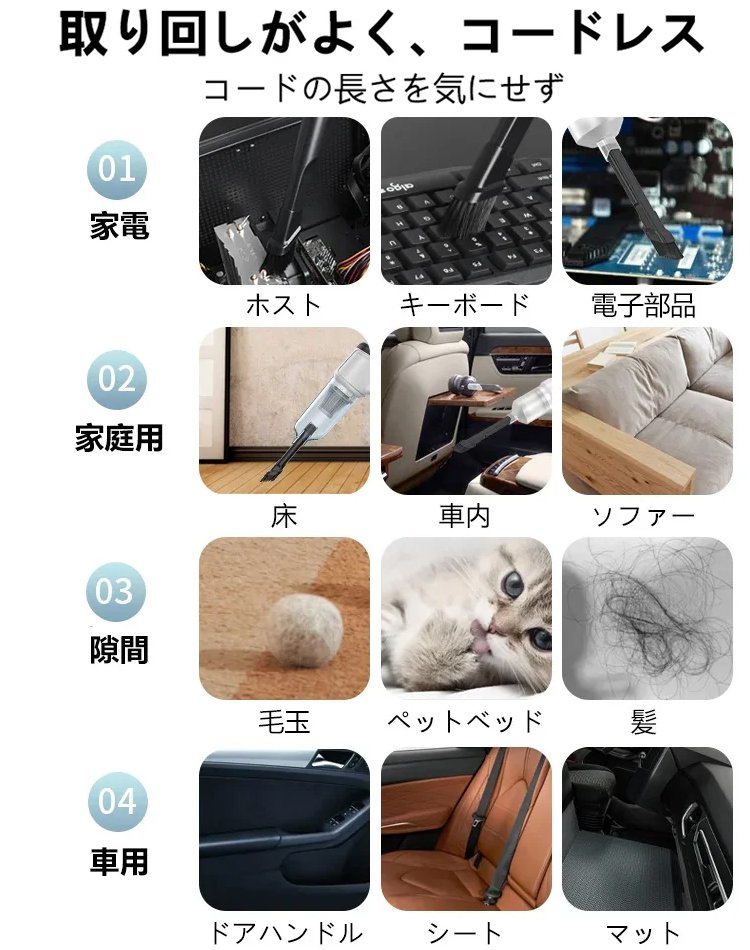 取り回しがよく、コードレス

コードの長さを気にせず

01
家電

ホスト
キーボード
電子部品

02
家庭用

床
車内
ソファー

03
隙間

毛玉
ペットベッド
髪

04
車用

ドアハンドル
シート
マット