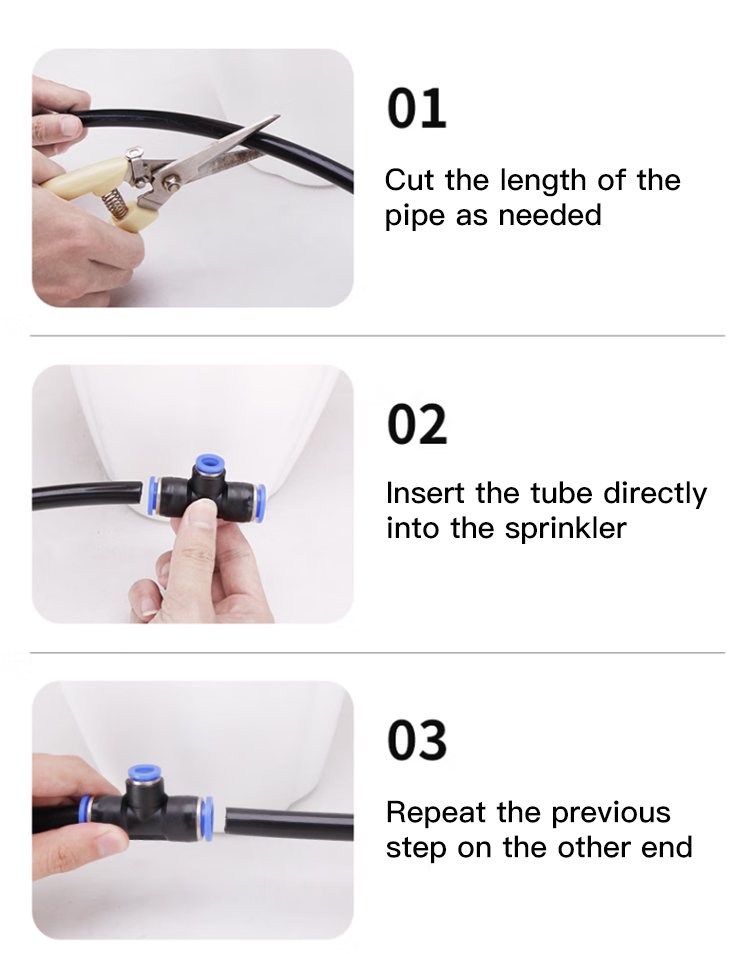 01

Cut the length of the pipe as needed

02

Insert the tube directly into the sprinkler

03

Repeat the previous step on the other end