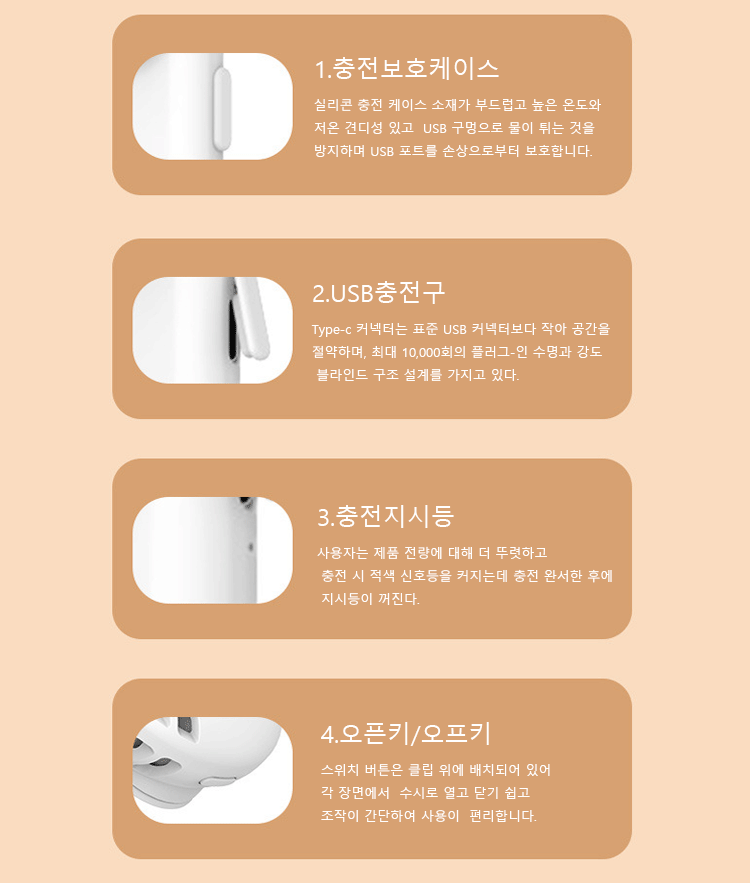 1.충전보호케이스

실리콘 충전 케이스 소재가 부드럽고 높은 온도와 저온 견디성 있고 USB 구멍으로 물이 튀는 것을 방지하며 USB 포트를 손상으로부터 보호합니다.

2.USB충전구

Type-c 커넥터는 표준 USB 커넥터보다 작아 공간을 절약하며, 최대 10,000회의 플러그-인 수명과 강도 블라인드 구조 설계를 가지고 있다.

3.충전지시등

사용자는 제품 전량에 대해 더 뚜렷하고 충전 시 적색 신호등을 커지는데 충전 완서한 후에 지시등이 꺼진다.

4.오픈키/오프키

스위치 버튼은 클립 위에 배치되어 있어 각 장면에서 수시로 열고 닫기 쉽고 조작이 간단하여 사용이 편리합니다.