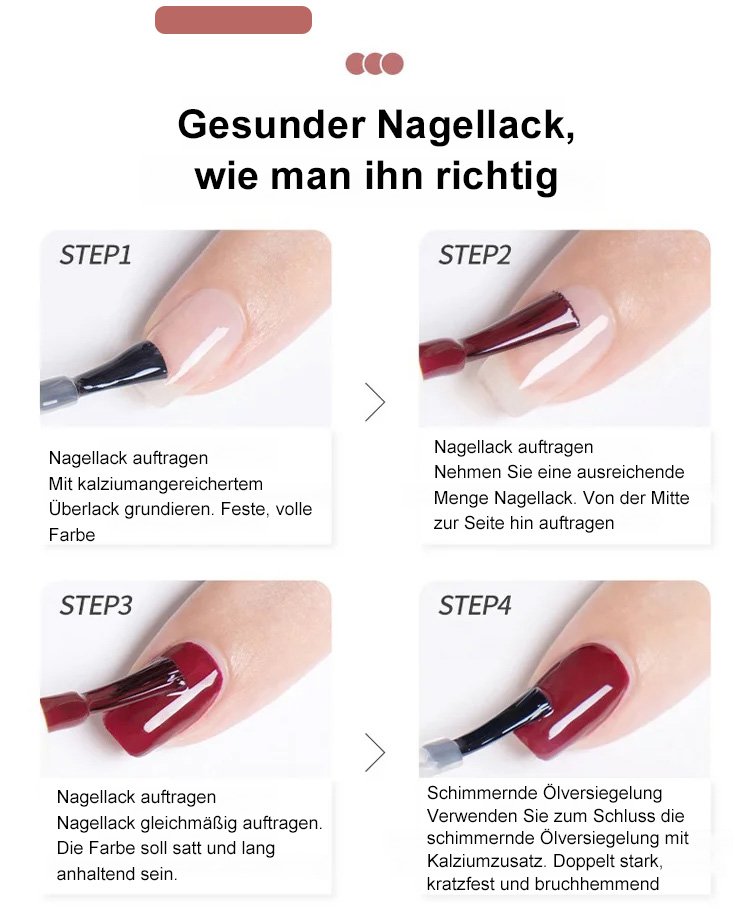 Gesunder Nagellack, wie man ihn richtig

STEP1

Nagellack auftragen
Mit kalziumangereichertem Überlack grundieren. Feste, volle Farbe

STEP2

Nagellack auftragen
Nehmen Sie eine ausreichende Menge Nagellack. Von der Mitte zur Seite hin auftragen

STEP3

Nagellack auftragen
Nagellack gleichmäßig auftragen. Die Farbe soll satt und lang anhaltend sein.

STEP4

Schimmernde Ölversiegelung
Verwenden Sie zum Schluss die schimmernde Ölversiegelung mit Kalziumzusatz. Doppelt stark, kratzfest und bruchhemmend