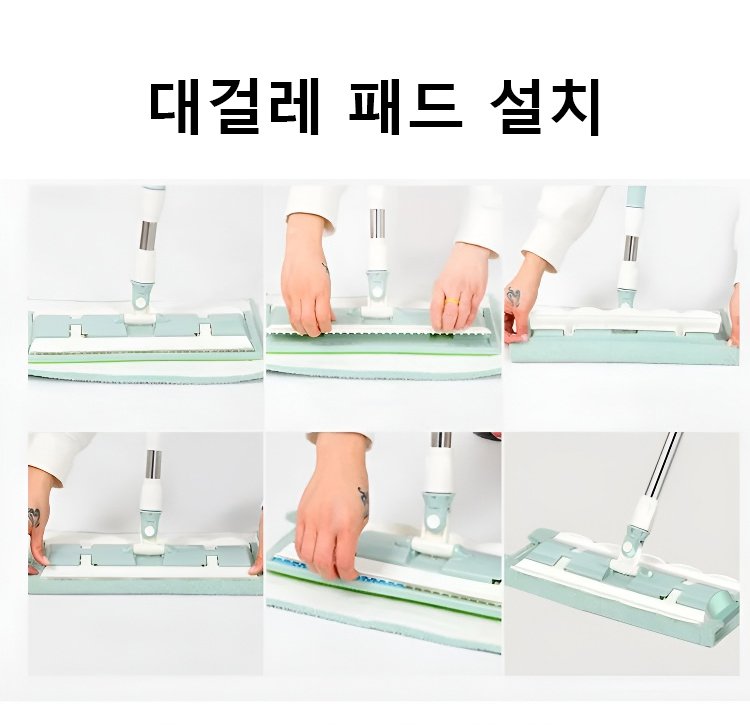 대걸레 패드 설치