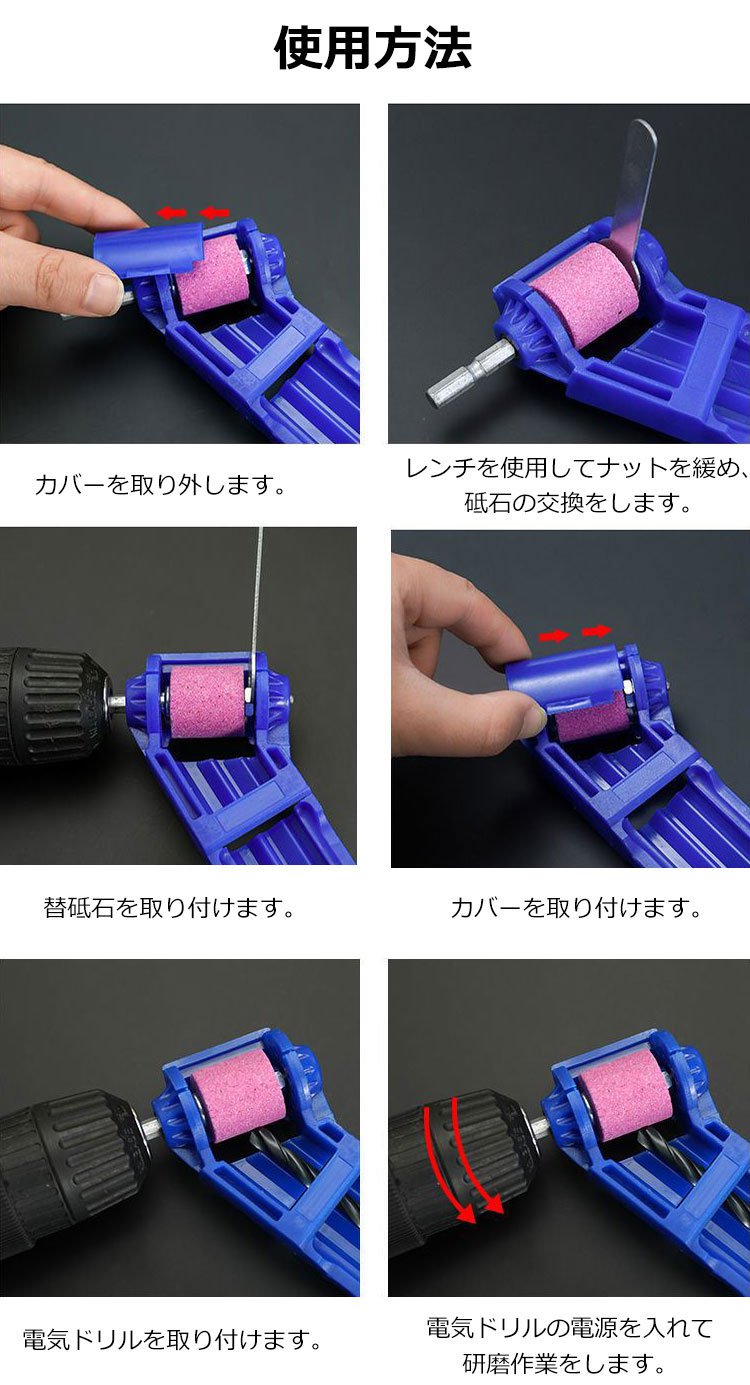 使用方法

カバーを取り外します。

レンチを使用してナットを緩め、砥石の交換をします。

替砥石を取り付けます。

カバーを取り付けます。

電気ドリルを取り付けます。

電気ドリルの電源を入れて研磨作業をします。