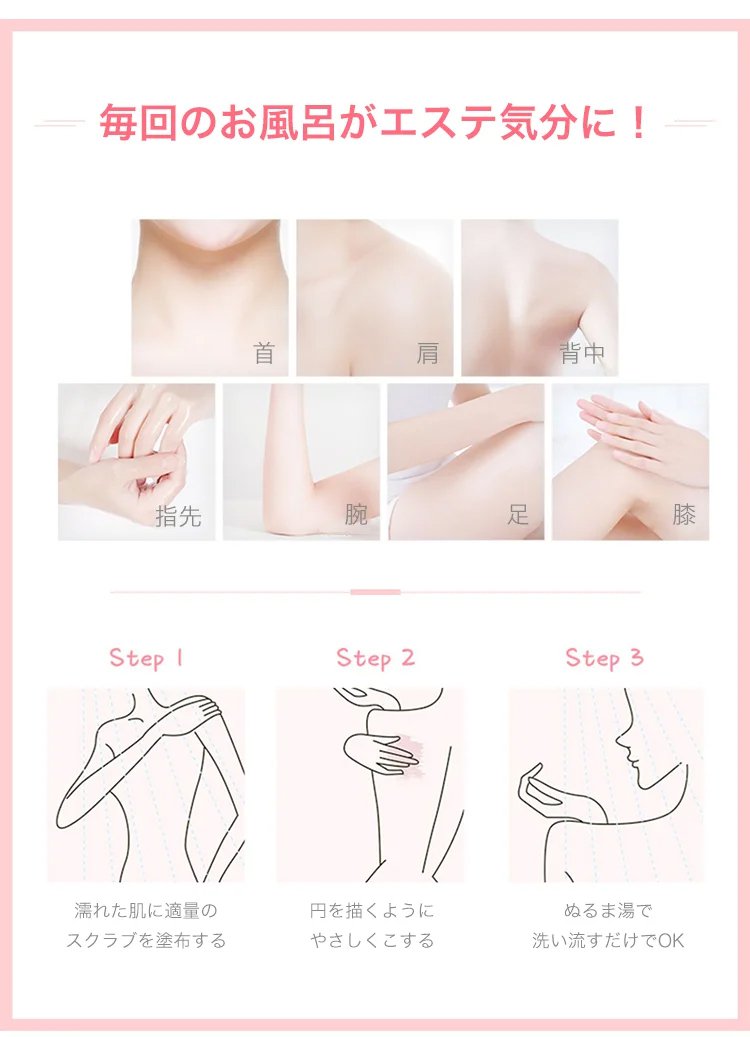 毎回のお風呂がエステ気分に！

首
肩
背中
指先
腕
足
膝

Step 1
濡れた肌に適量のスクラブを塗布する

Step 2
円を描くようにやさしくこする

Step 3
ぬるま湯で洗い流すだけでOK