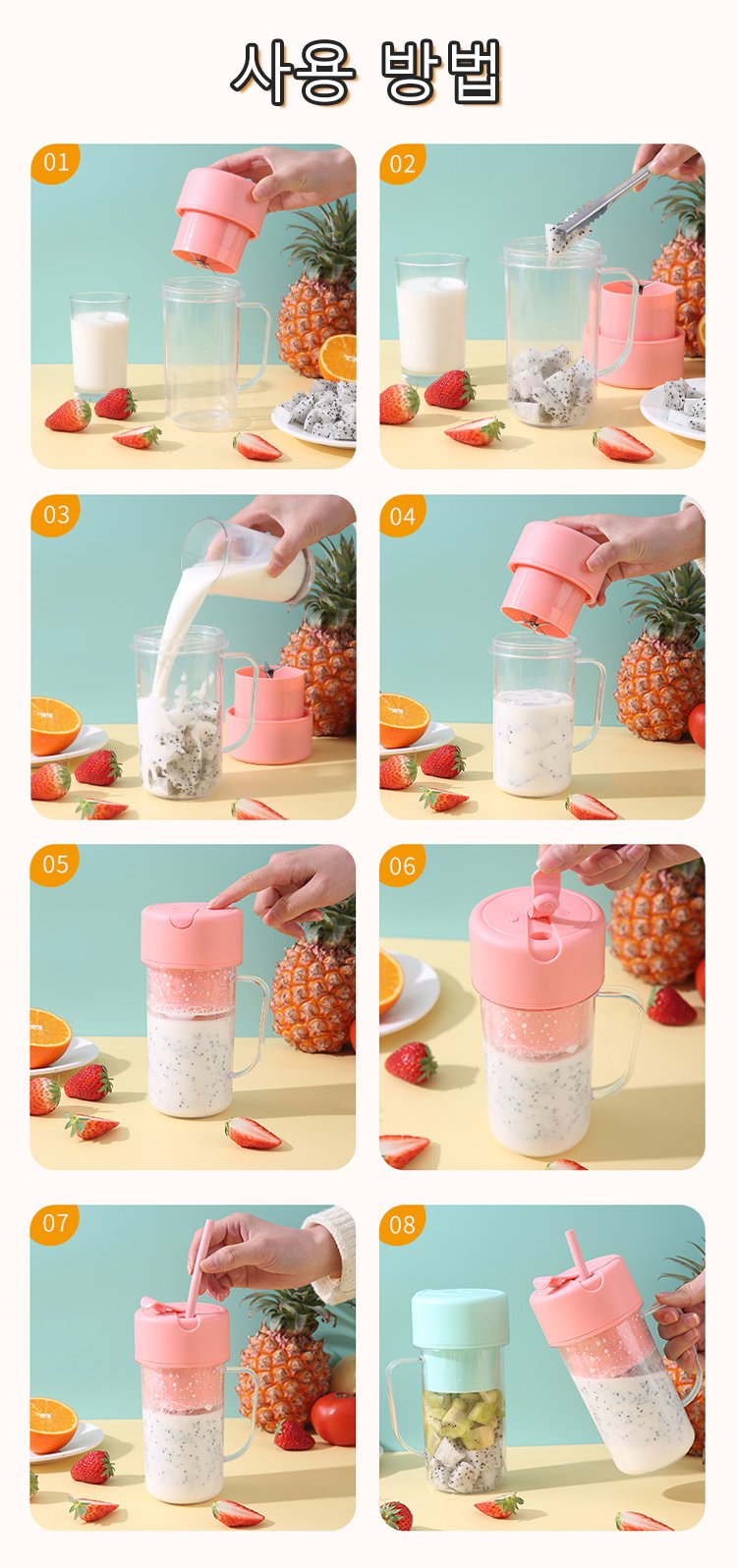 사용 방법

01

02

03

04

05

06

07

08