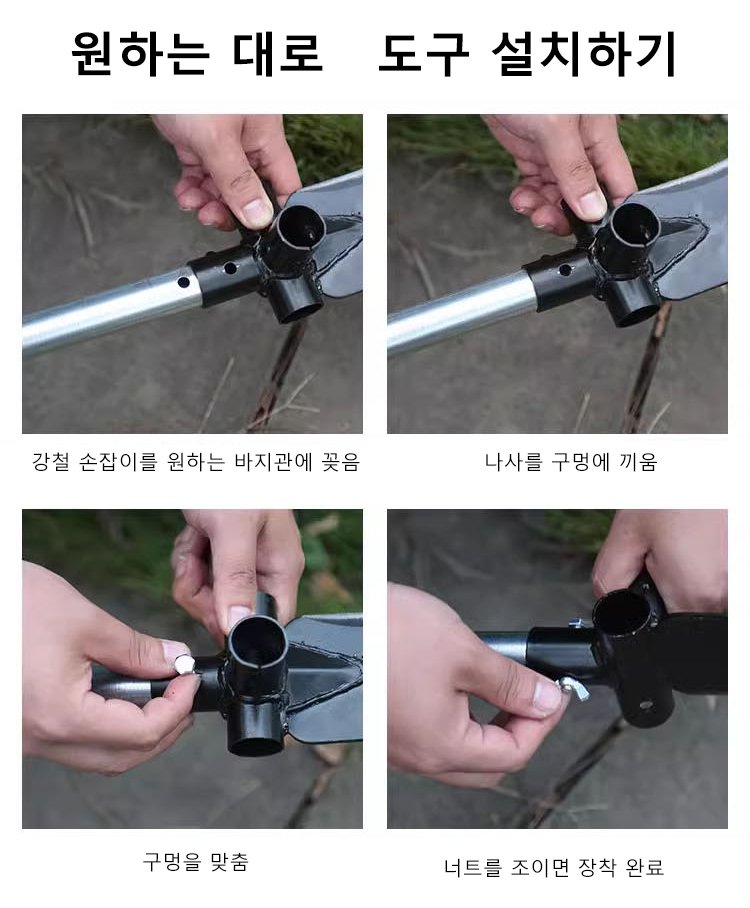 원하는 대로 도구 설치하기

강철 손잡이를 원하는 바지관에 꽂음

나사를 구멍에 끼움

구멍을 맞춤

너트를 조이면 장착 완료