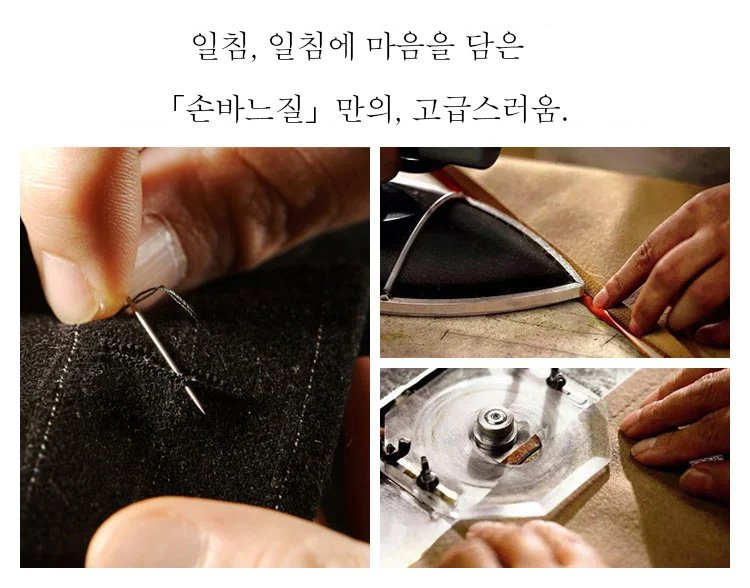 일침, 일침에 마음을 담은

「손바느질」 만의, 고급스러움.