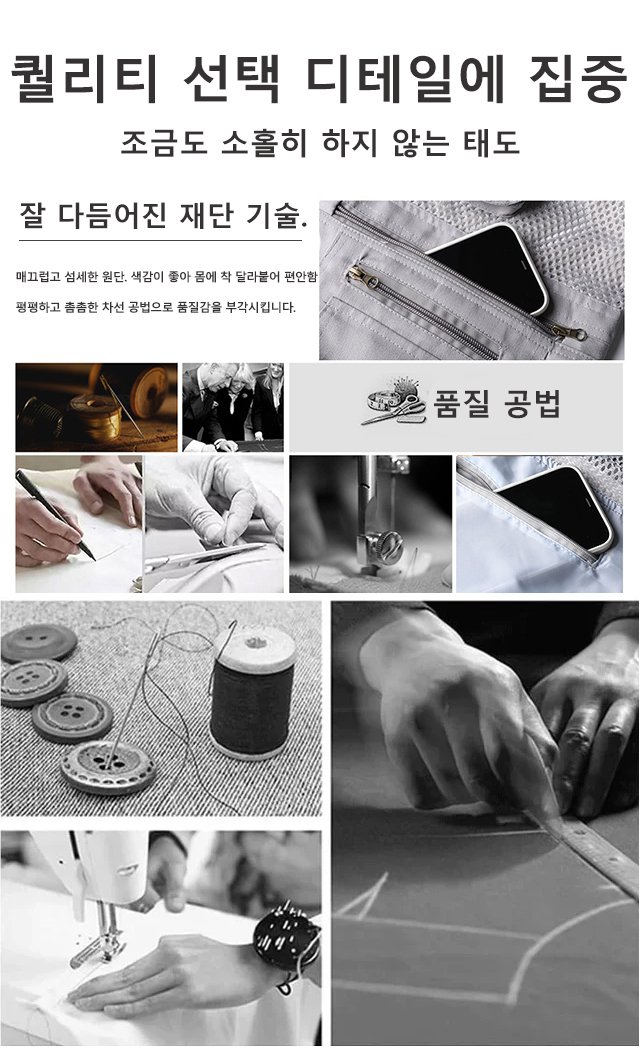 퀄리티 선택 디테일에 집중

조금도 소홀히 하지 않는 태도

잘 다듬어진 재단 기술.

매끄럽고 섬세한 원단. 색감이 좋아 몸에 착 달라붙어 편안함

평평하고 촘촘한 차선 공법으로 품질감을 부각시킵니다.

품질 공법