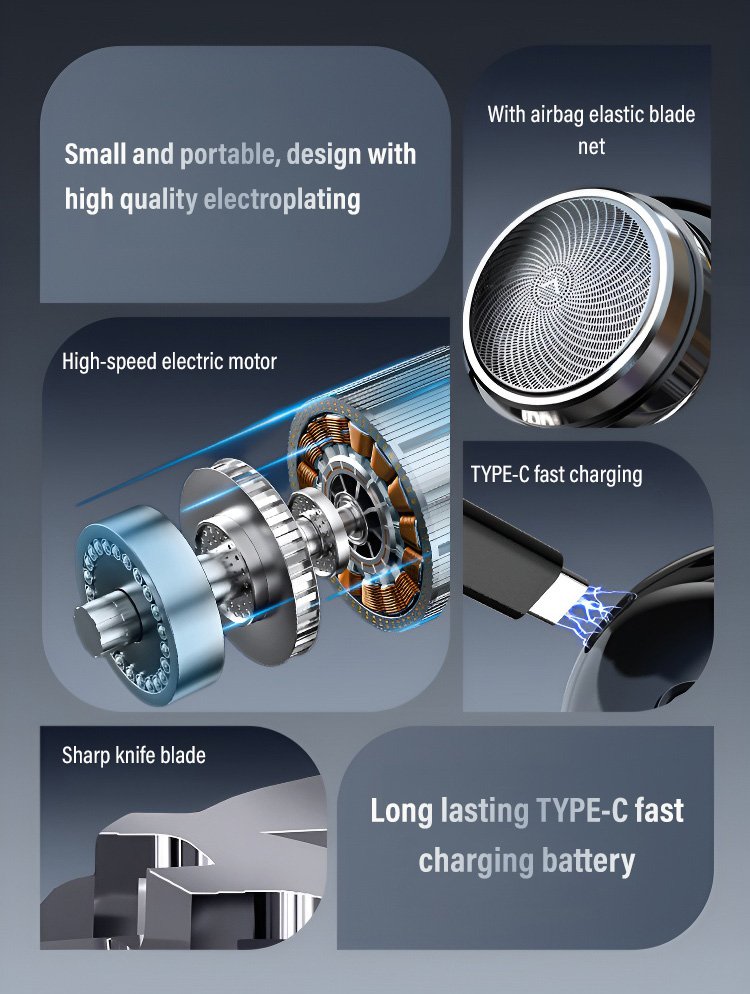 Small and portable, design with high quality electroplating

With airbag elastic blade net

High-speed electric motor

TYPE-C fast charging

Sharp knife blade

Long lasting TYPE-C fast charging battery