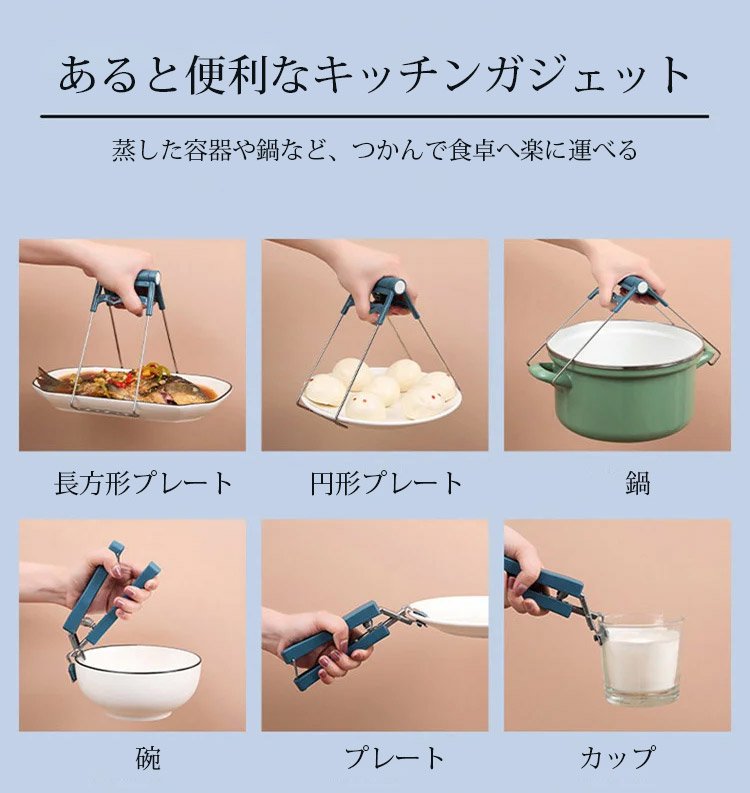 あると便利なキッチンガジェット

蒸した容器や鍋など、つかんで食卓へ楽に運べる

長方形プレート

円形プレート

鍋

碗

プレート

カップ