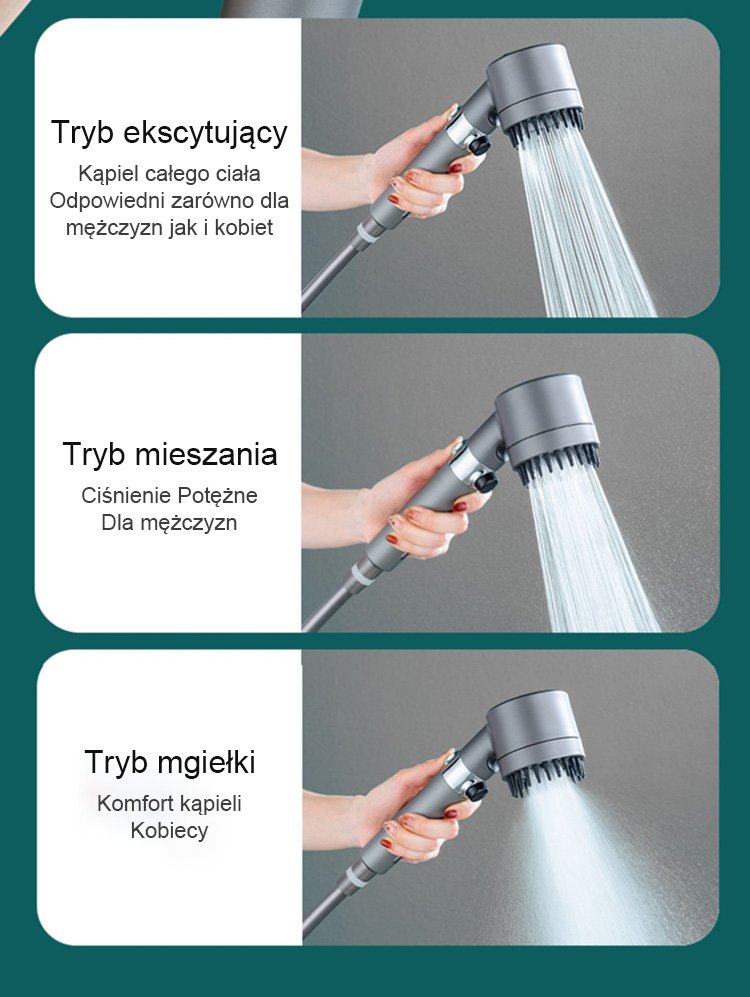 Tryb ekscytujący
Kąpiel całego ciała
Odpowiedni zarówno dla mężczyzn jak i kobiet

Tryb mieszania
Ciśnienie Potężne
Dla mężczyzn

Tryb mgiełki
Komfort kąpieli
Kobiecy