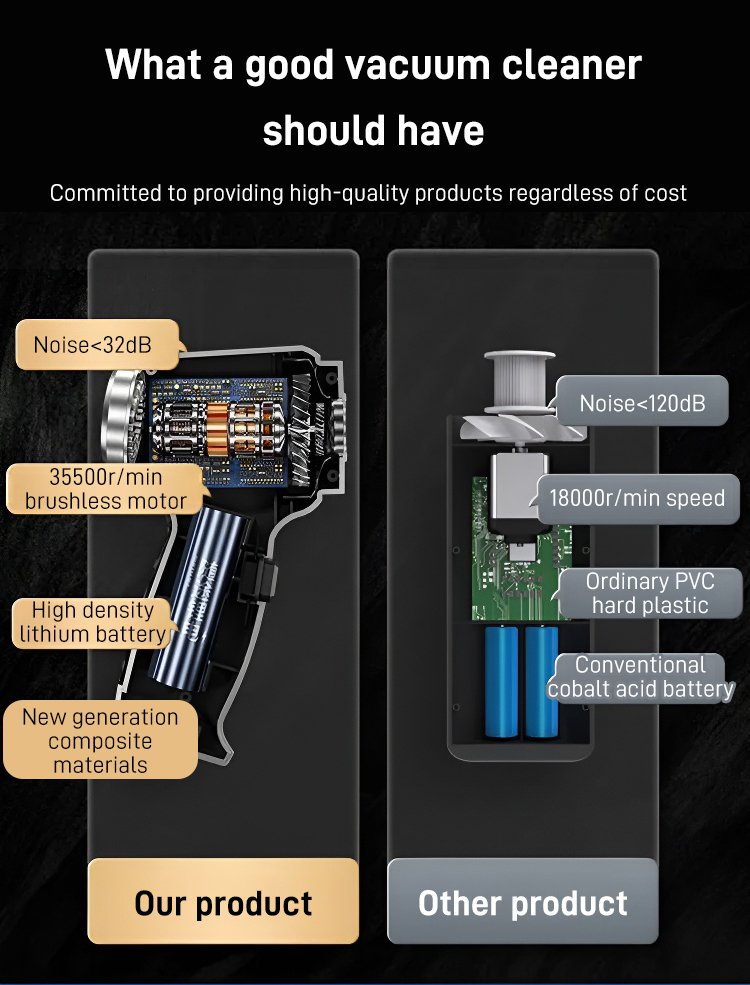 What a good vacuum cleaner should have

Committed to providing high-quality products regardless of cost

Noise<32dB

35500r/min brushless motor

High density lithium battery

New generation composite materials

Our product

Noise<120dB

18000r/min speed

Ordinary PVC hard plastic

Conventional cobalt acid battery

Other product