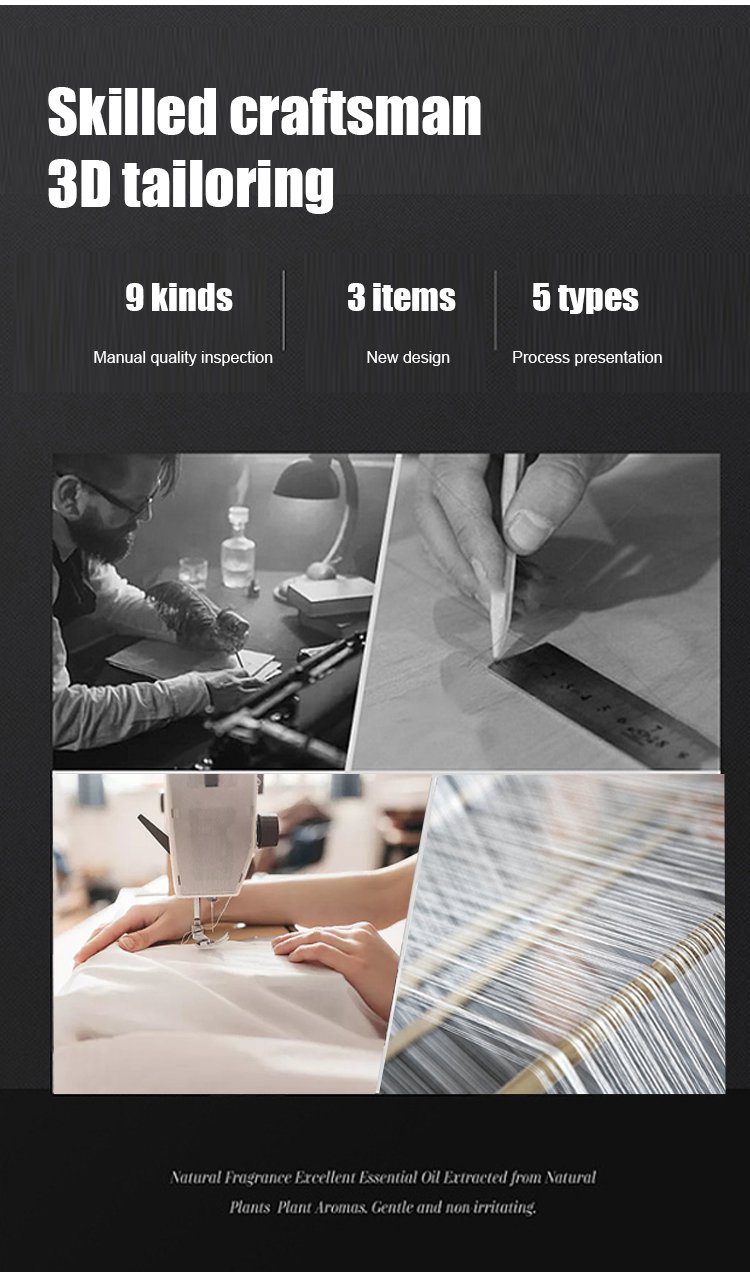 Skilled craftsman
3D tailoring

9 kinds
Manual quality inspection

3 items
New design

5 types
Process presentation

Natural Fragrance Excellent Essential Oil Extracted from Natural Plants Plant Aromas. Gentle and non-irritating.