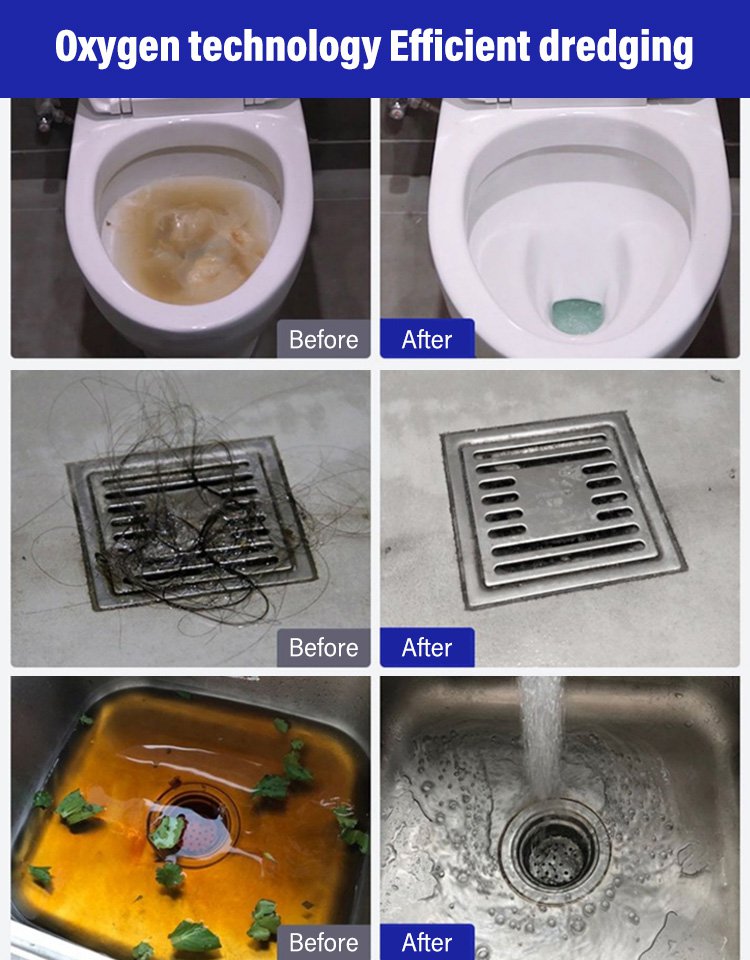 Oxygen technology Efficient dredging

Before

After

Before

After

Before

After