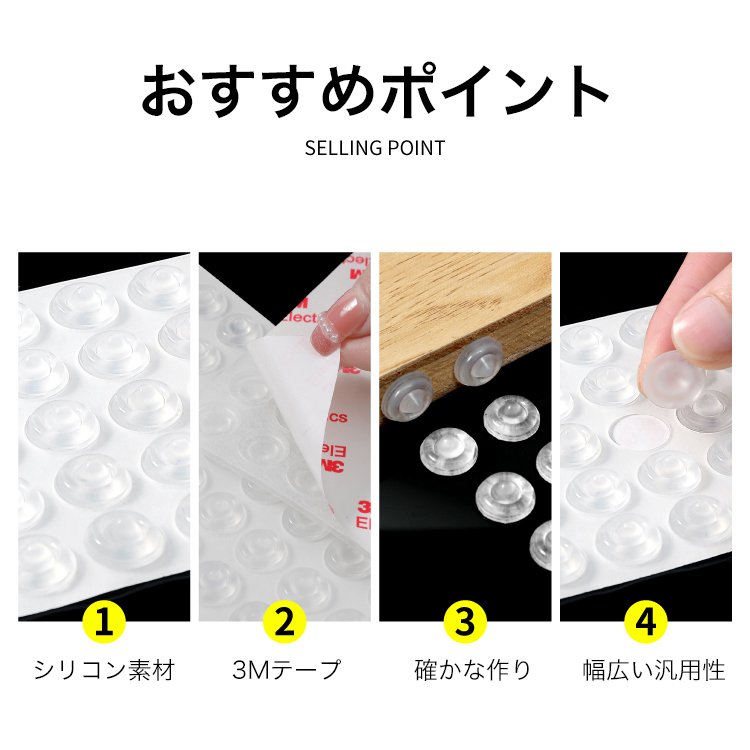 おすすめポイント

SELLING POINT

1
シリコン素材

2
3Mテープ

3
確かな作り

4
幅広い汎用性