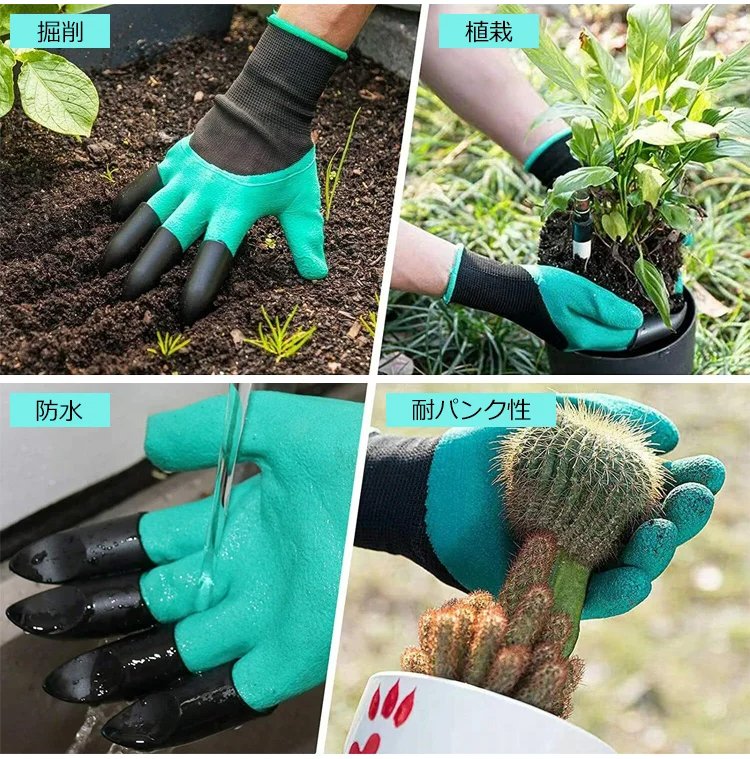 掘削

植栽

防水

耐パンク性