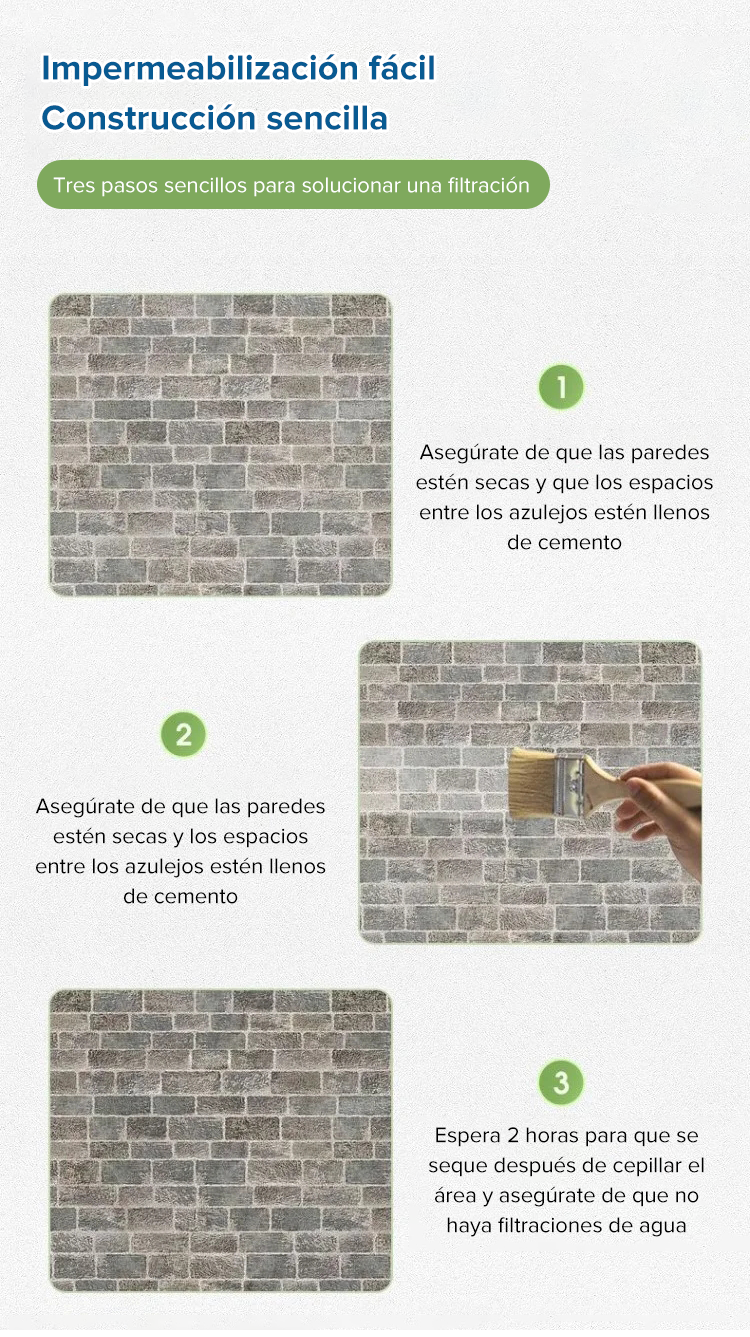 Impermeabilización fácil
Construcción sencilla

Tres pasos sencillos para solucionar una filtración

1

Asegúrate de que las paredes estén secas y que los espacios entre los azulejos estén llenos de cemento

2

Asegúrate de que las paredes estén secas y los espacios entre los azulejos estén llenos de cemento

3

Espera 2 horas para que se seque después de cepillar el área y asegúrate de que no haya filtraciones de agua