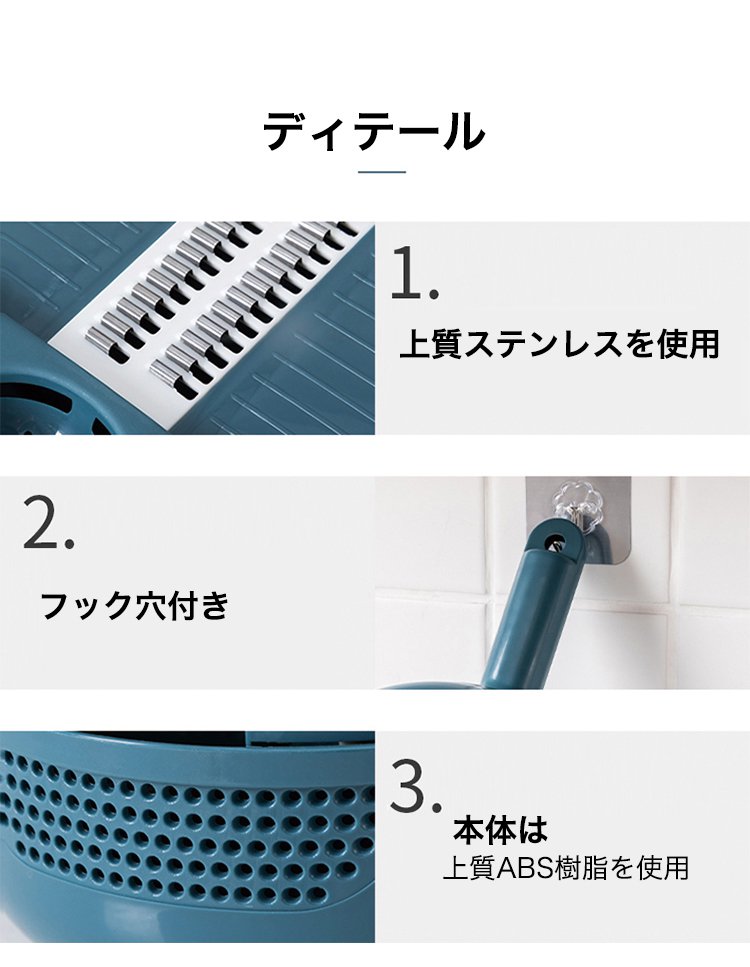 ディテール

1.

上質ステンレスを使用

2.

フック穴付き

3.

本体は

上質ABS樹脂を使用