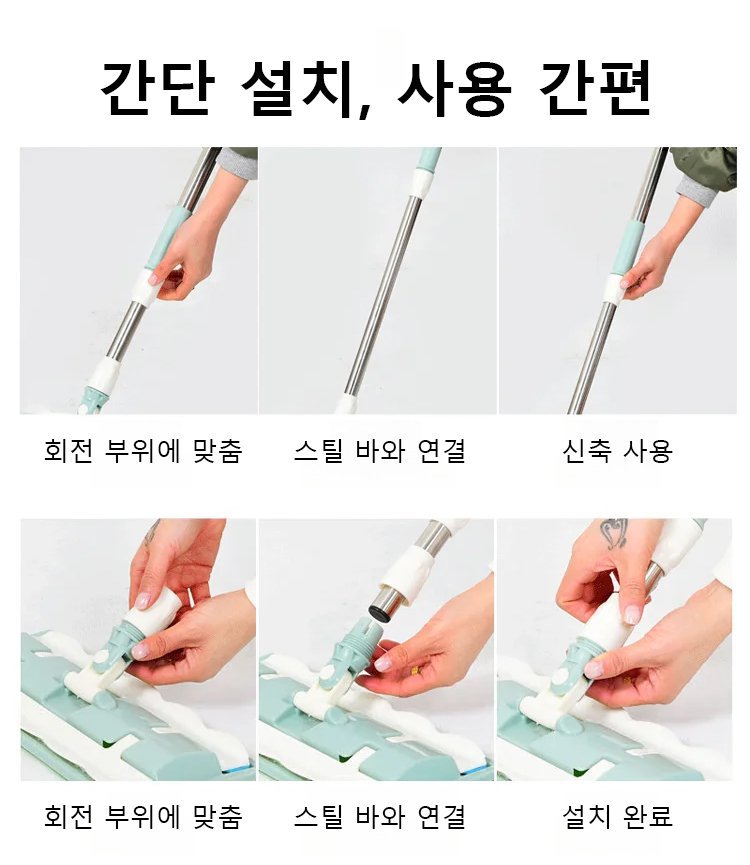 간단 설치, 사용 간편

회전 부위에 맞춤

스틸 바와 연결

신축 사용

회전 부위에 맞춤

스틸 바와 연결

설치 완료